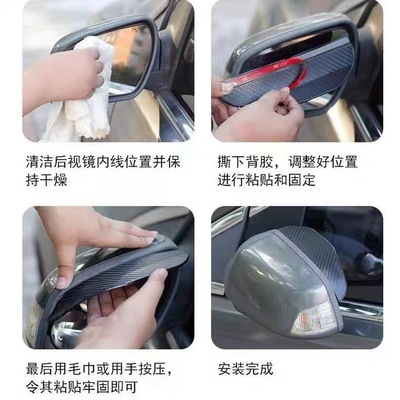 清洁后视镜内线位置并保持干燥

撕下背胶，调整好位置进行粘贴和固定

最后用毛巾或用手按压，令其粘贴牢固即可

安装完成