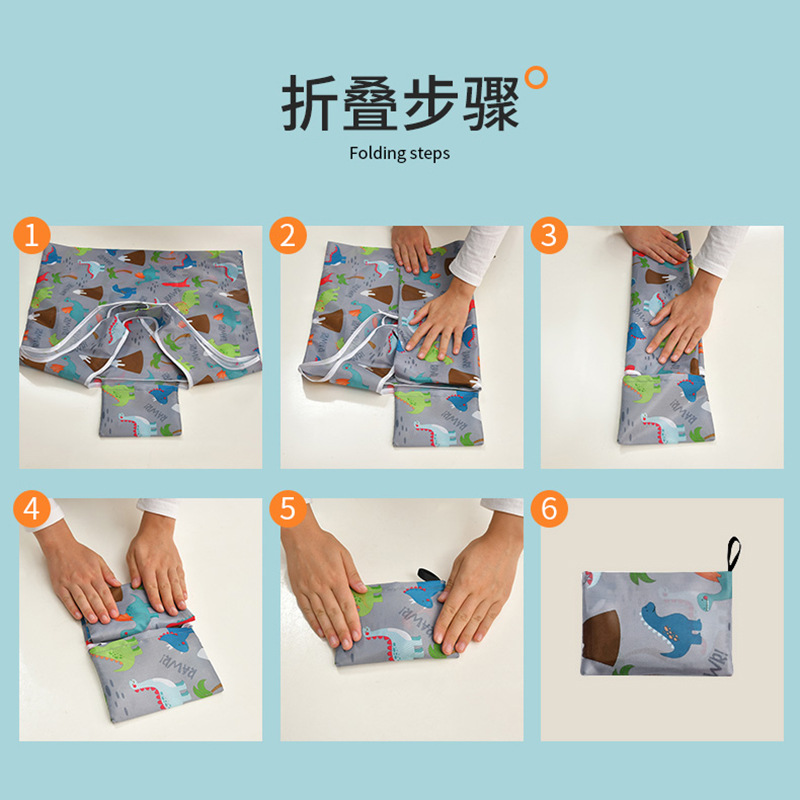 折叠步骤

Folding steps

1

2

3

4

5

6