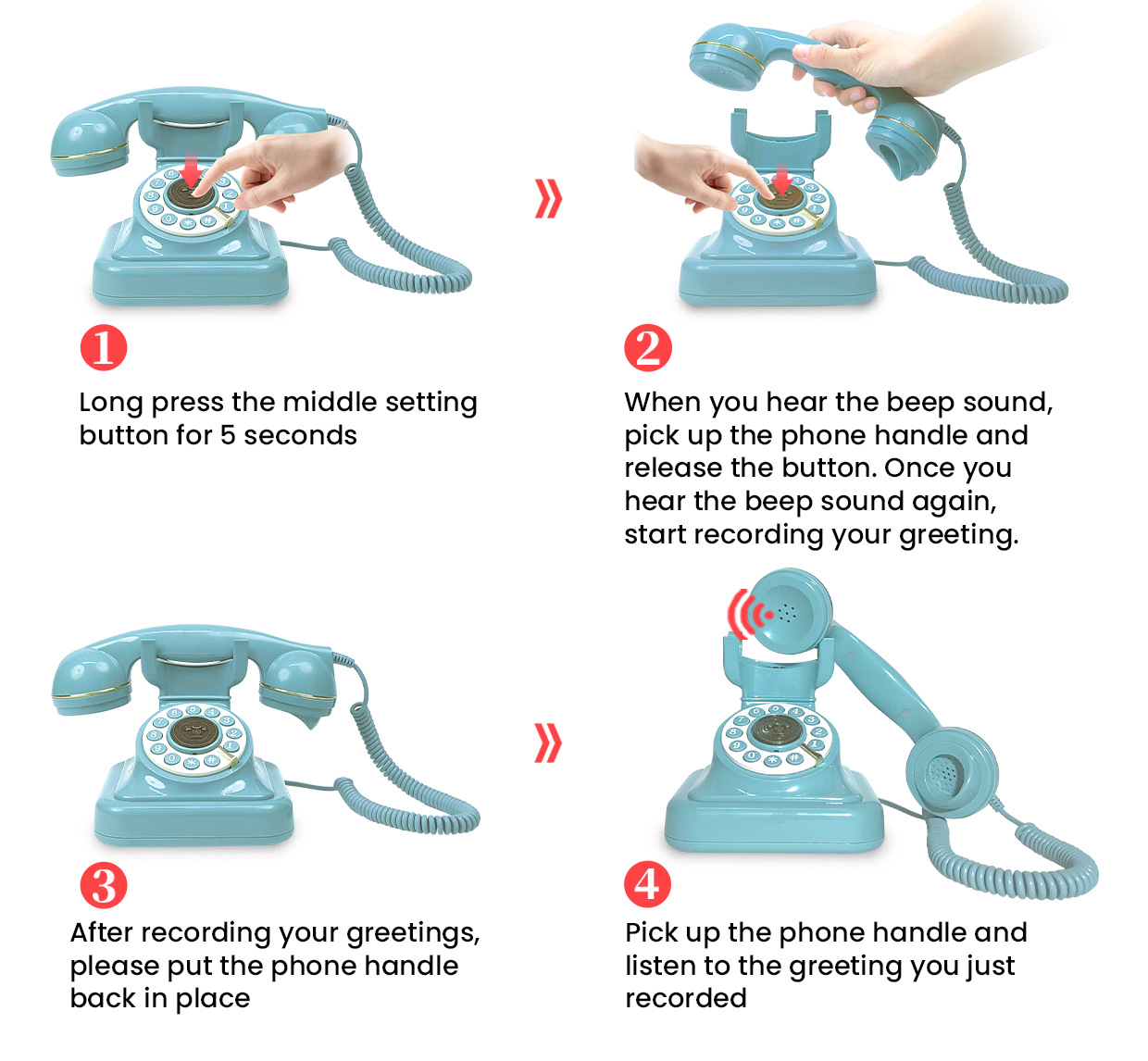 1

Long press the middle setting button for 5 seconds

2

When you hear the beep sound, pick up the phone handle and release the button. Once you hear the beep sound again, start recording your greeting.

3

After recording your greetings, please put the phone handle back in place

4

Pick up the phone handle and listen to the greeting you just recorded