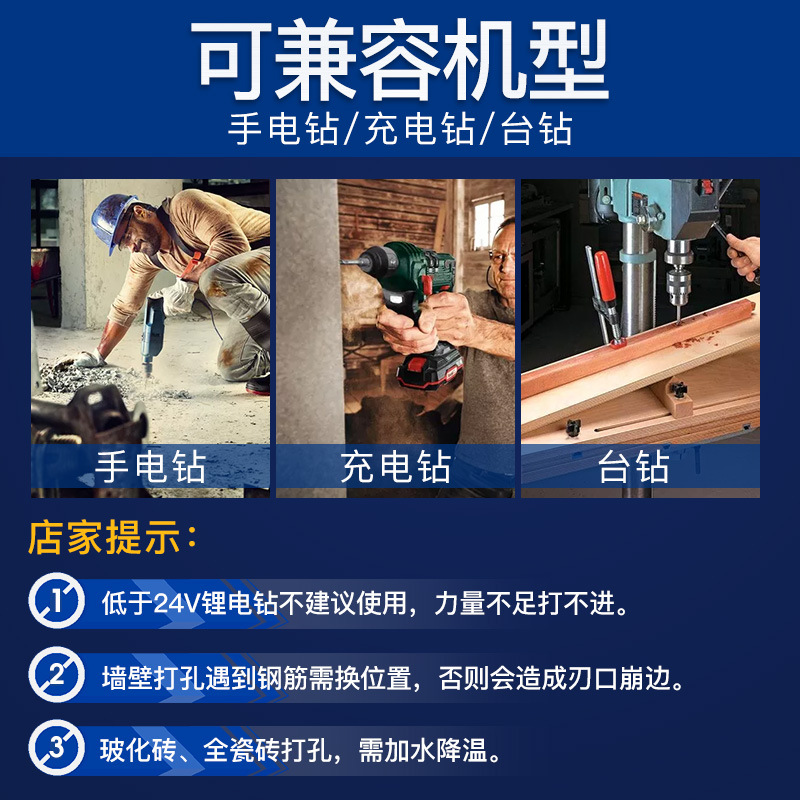 可兼容机型
手电钻/充电钻/台钻

手电钻

充电钻

台钻

店家提示：

1 低于24V锂电钻不建议使用，力量不足打不进。

2 墙壁打孔遇到钢筋需换位置，否则会造成刃口崩边。

3 玻化砖、全瓷砖打孔，需加水降温。