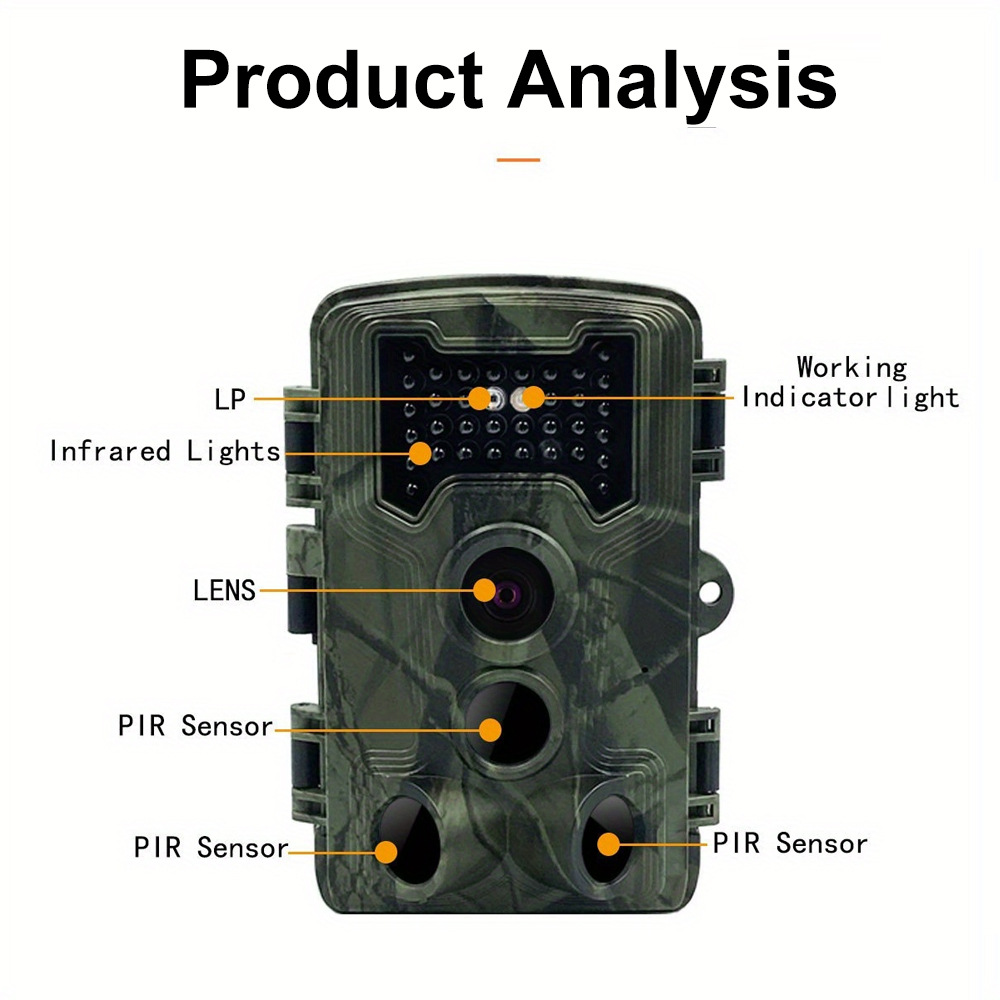 Product Analysis

LP

Working Indicator light

Infrared Lights

LENS

PIR Sensor

PIR Sensor

PIR Sensor