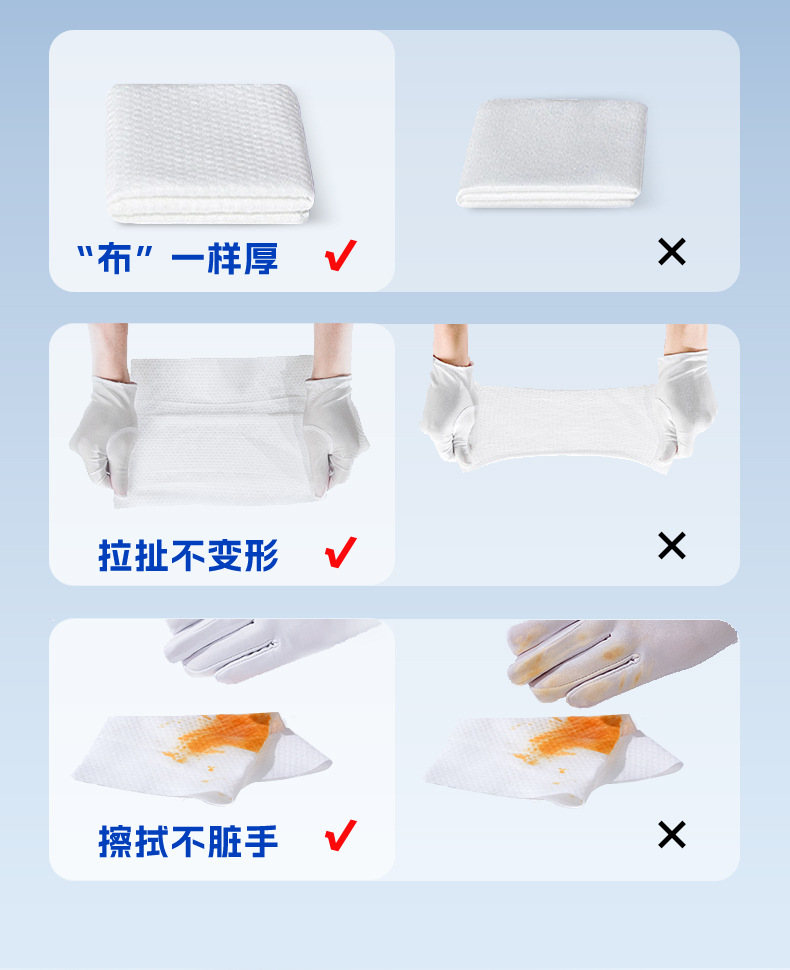 “布”一样厚 ✓

×

拉扯不变形 ✓

×

擦拭不脏手 ✓

×