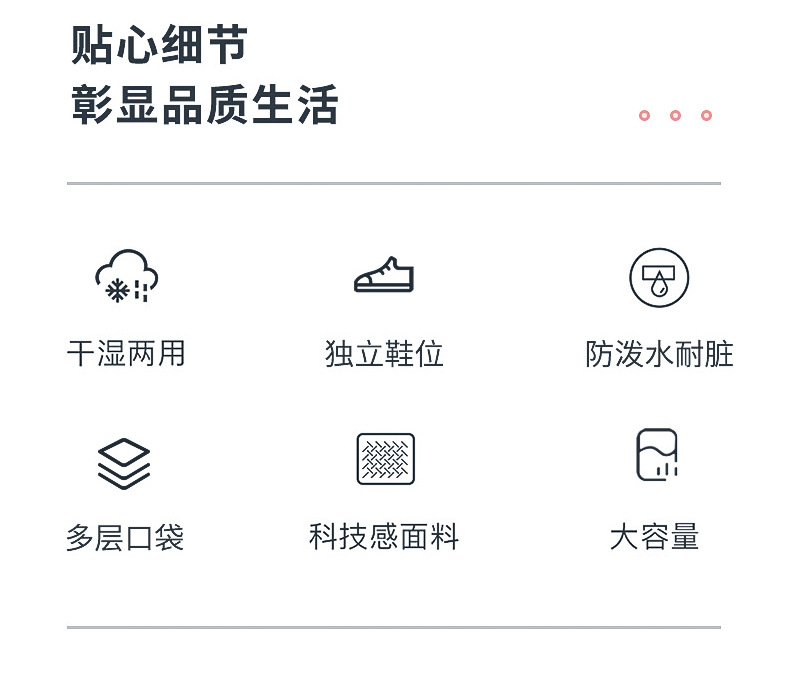 贴心细节
彰显品质生活

干湿两用

独立鞋位

防泼水耐脏

多层口袋

科技感面料

大容量