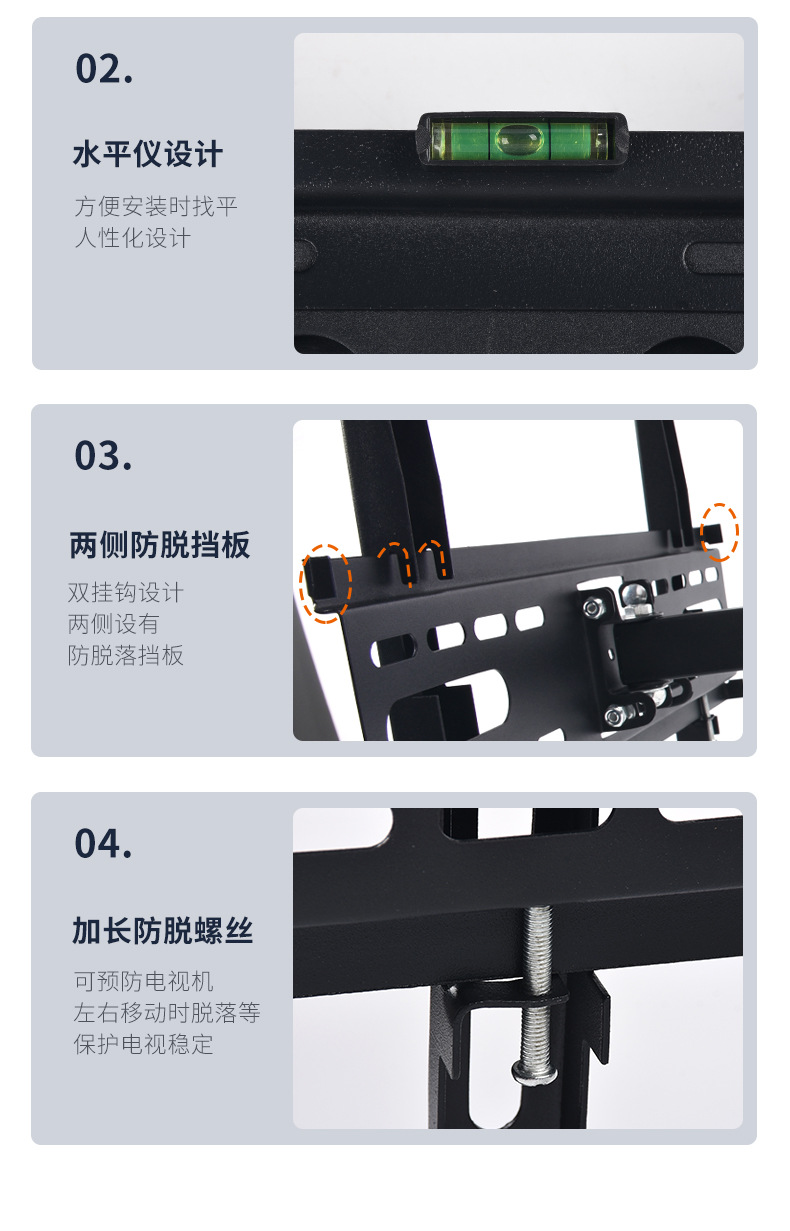 02.

水平仪设计

方便安装时找平
人性化设计

03.

两侧防脱挡板

双挂钩设计
两侧设有
防脱落挡板

04.

加长防脱螺丝

可预防电视机
左右移动时脱落等
保护电视稳定