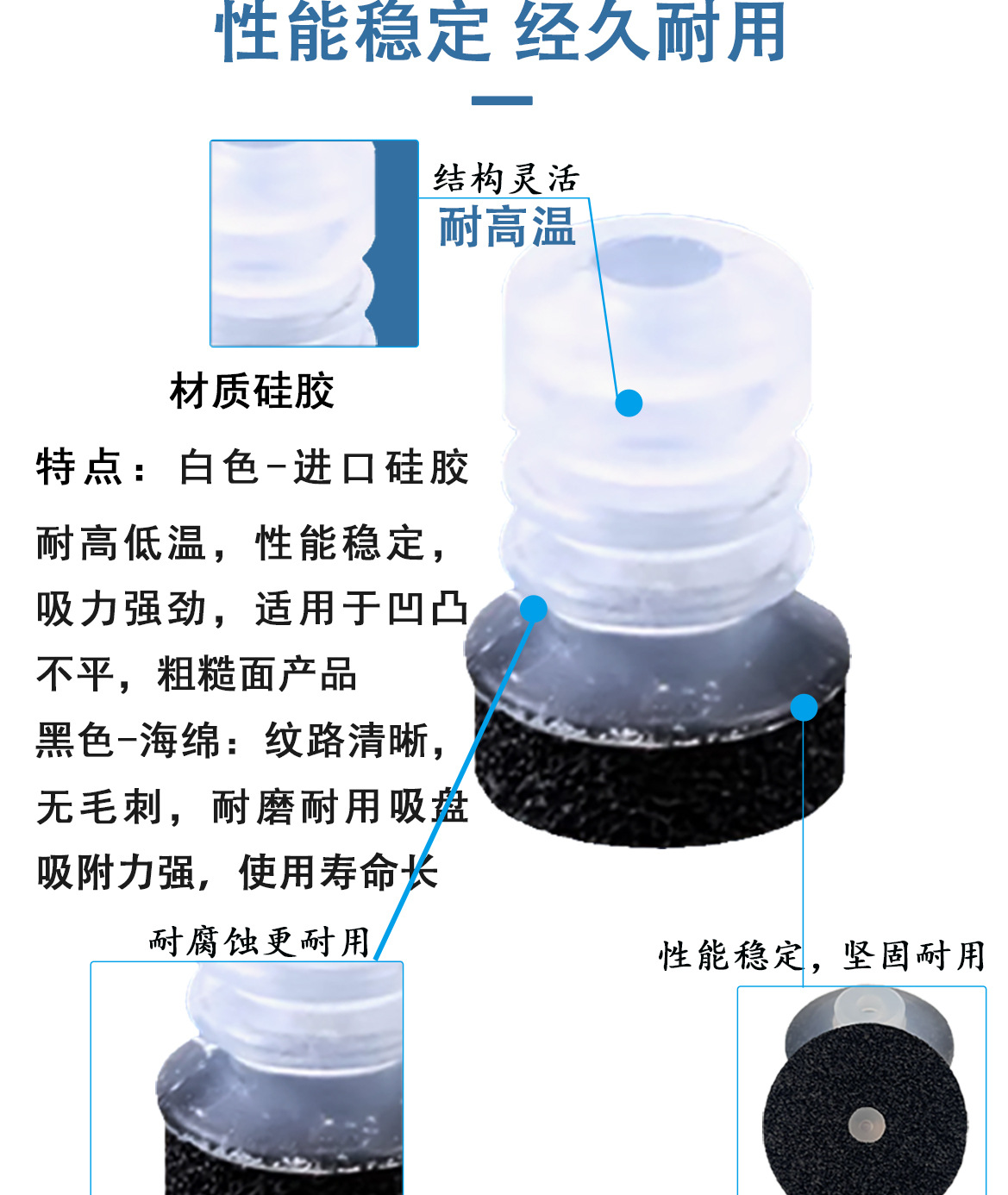 性能稳定 经久耐用

结构灵活
耐高温

材质硅胶

特点：白色-进口硅胶

耐高低温，性能稳定，吸力强劲，适用于凹凸不平，粗糙面产品

黑色-海绵：纹路清晰，无毛刺，耐磨耐用吸盘吸附力强，使用寿命长

耐腐蚀更耐用

性能稳定，坚固耐用