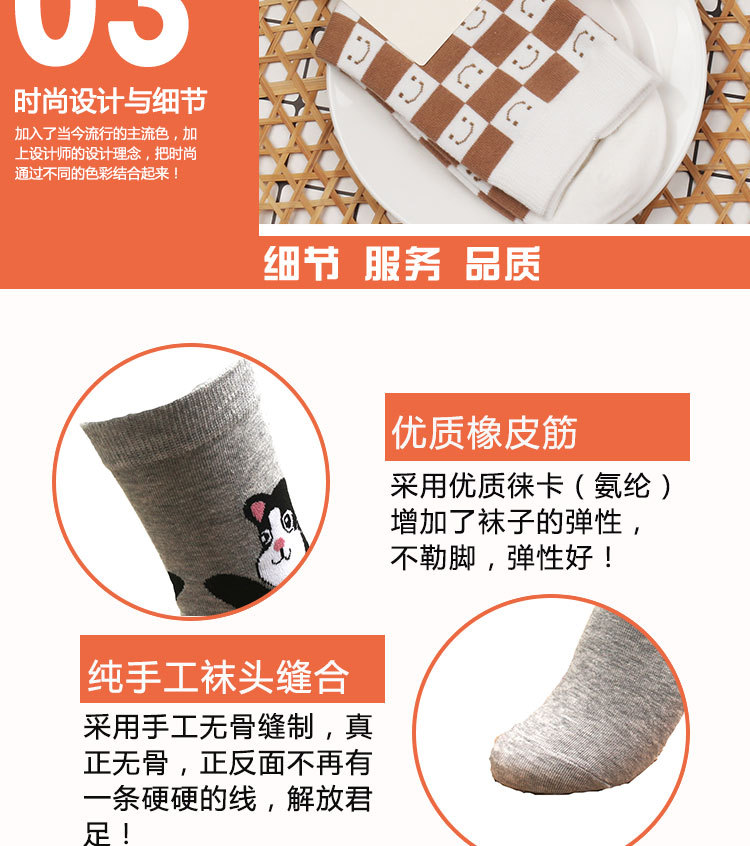 03

时尚设计与细节

加入了当今流行的主流色，加上设计师的设计理念，把时尚通过不同的色彩结合起来！

细节 服务 品质

优质橡皮筋

采用优质徕卡（氨纶）增加了袜子的弹性，不勒脚，弹性好！

纯手工袜头缝合

采用手工无骨缝制，真正无骨，正反面不再有一条硬硬的线，解放君足！