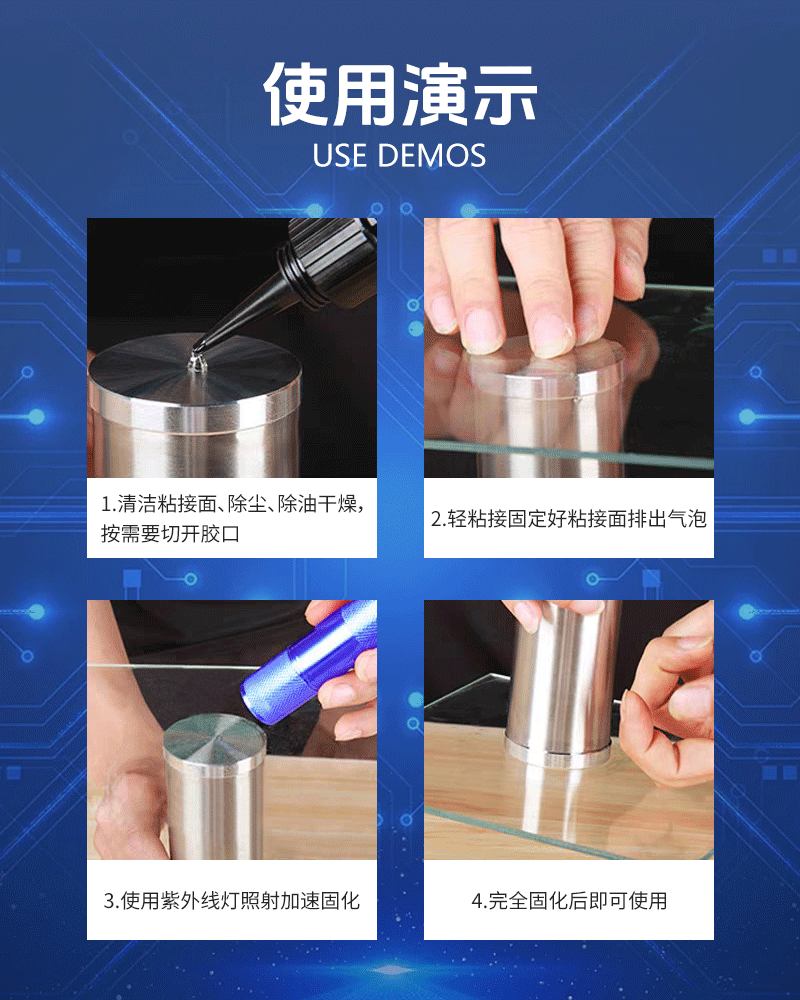 使用演示
USE DEMOS

1.清洁粘接面、除尘、除油干燥，按需要切开胶口

2.轻粘接固定好粘接面排出气泡

3.使用紫外线灯照射加速固化

4.完全固化后即可使用