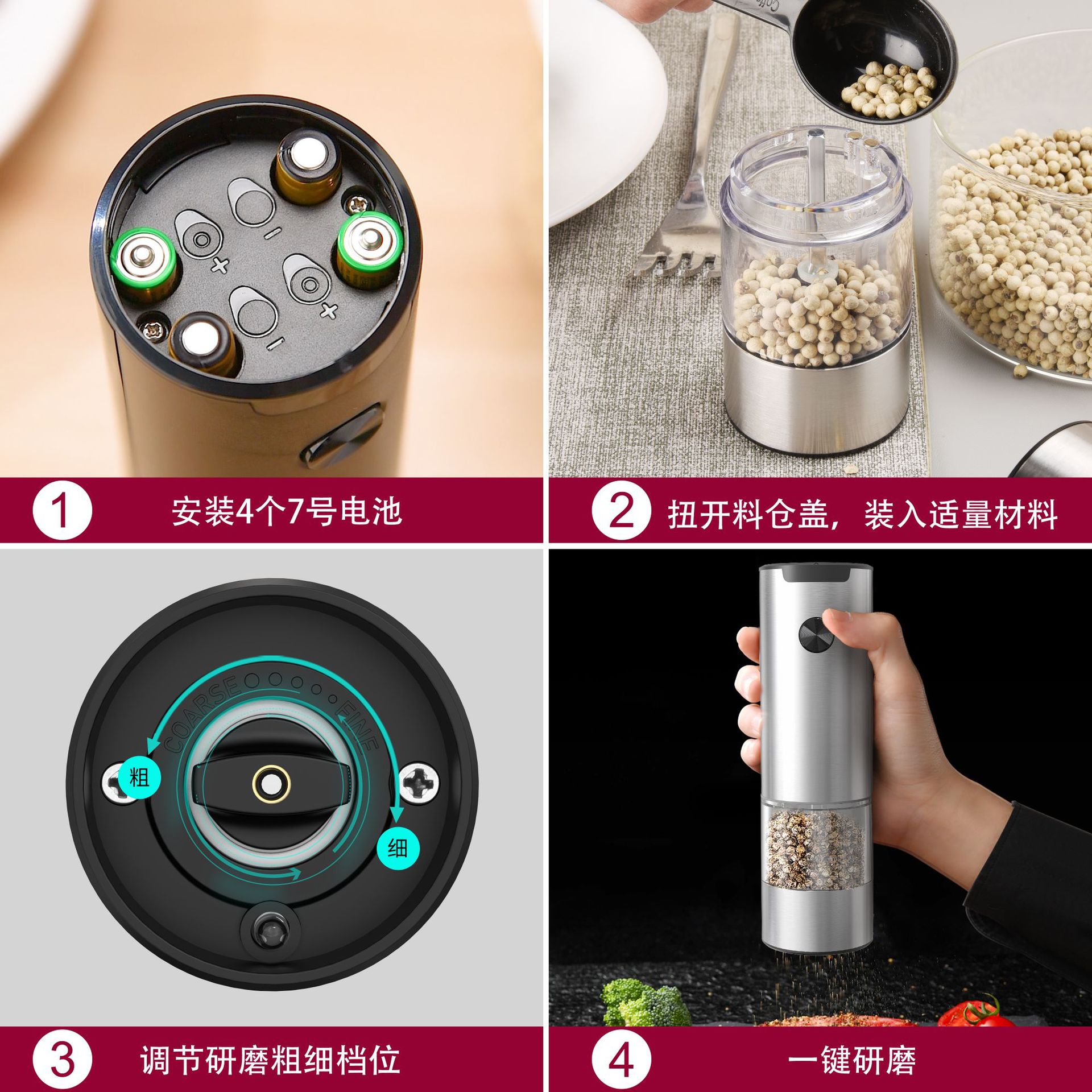 1 安装4个7号电池

2 扭开料仓盖，装入适量材料

COARSE FINE
粗
细

3 调节研磨粗细档位

4 一键研磨