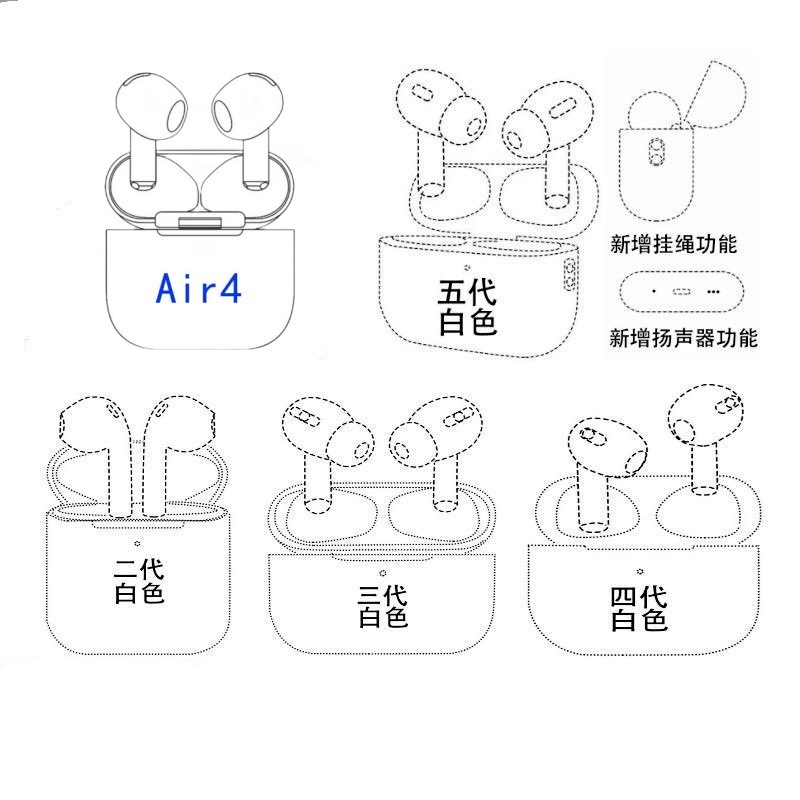 Air4

五代
白色

新增挂绳功能

新增扬声器功能

二代
白色

三代
白色

四代
白色