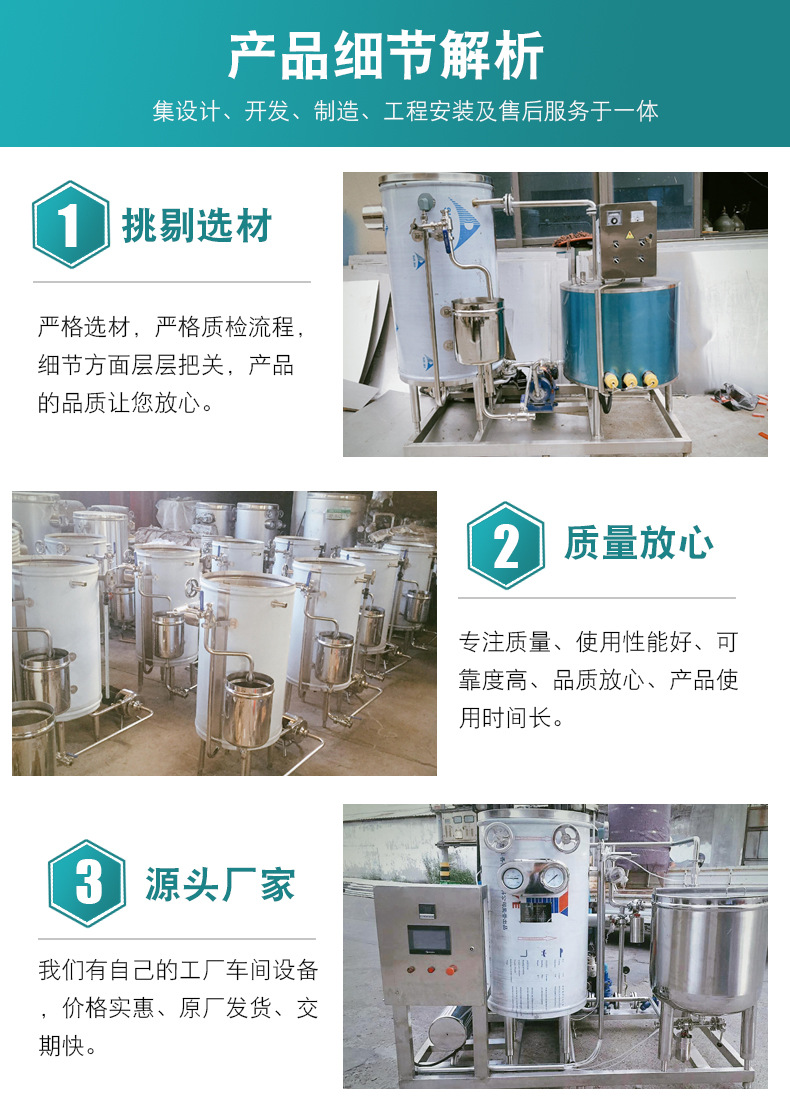 产品细节解析

集设计、开发、制造、工程安装及售后服务于一体

1 挑剔选材

严格选材，严格质检流程，细节方面层层把关，产品的品质让您放心。

2 质量放心

专注质量、使用性能好、可靠度高、品质放心、产品使用时间长。

3 源头厂家

我们有自己的工厂车间设备，价格实惠、原厂发货、交期快。