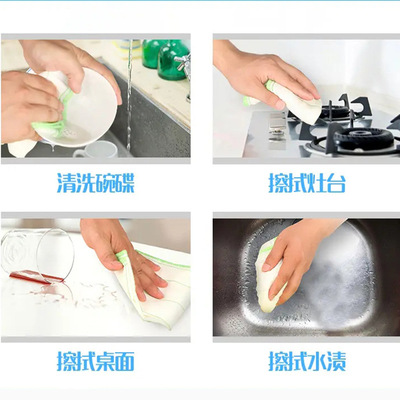 清洗碗碟

擦拭灶台

擦拭桌面

擦拭水渍