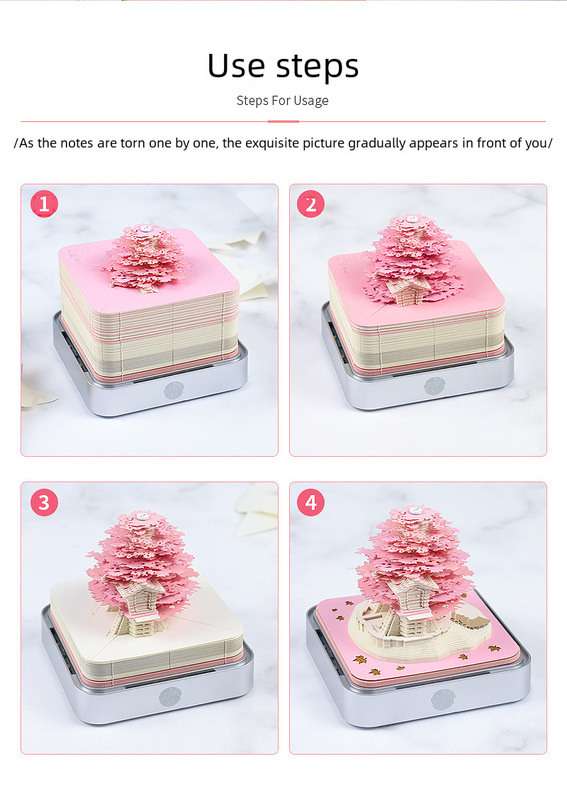 Use steps

Steps For Usage

/As the notes are torn one by one, the exquisite picture gradually appears in front of you/

1

2

3

4