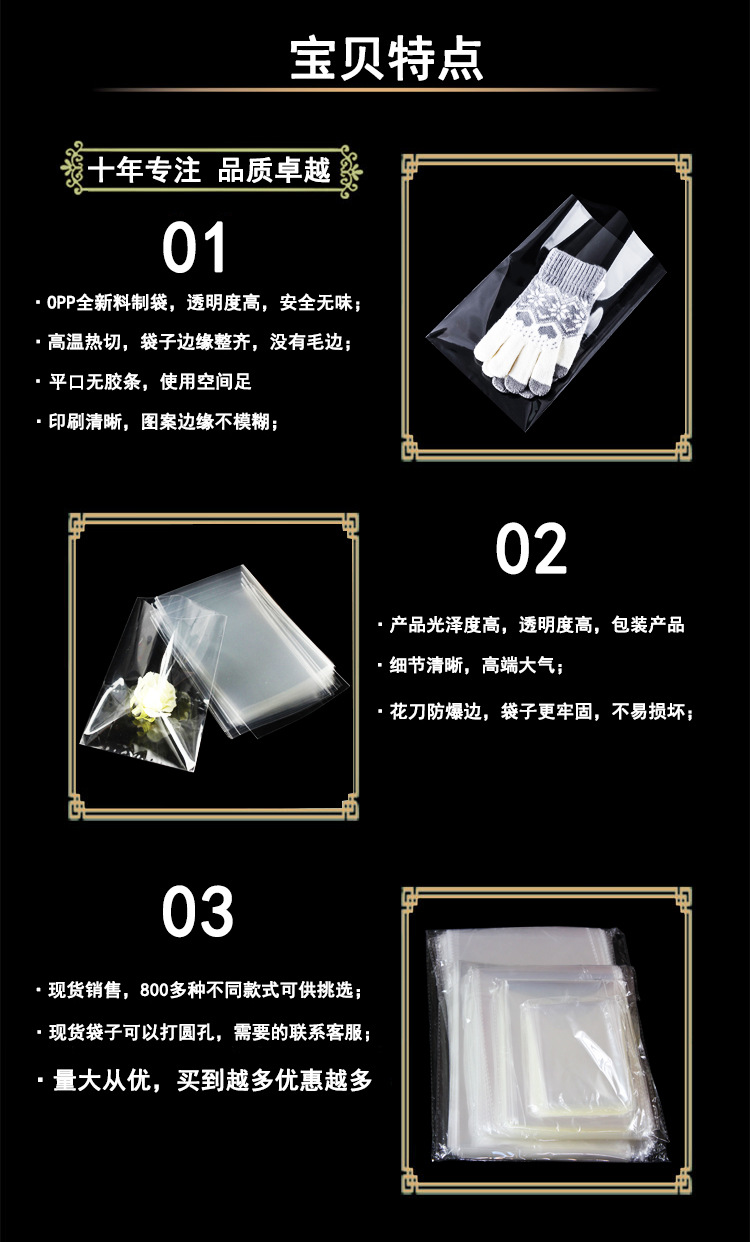 宝贝特点

十年专注 品质卓越

01

· OPP全新料制袋，透明度高，安全无味；

· 高温热切，袋子边缘整齐，没有毛边；

· 平口无胶条，使用空间足

· 印刷清晰，图案边缘不模糊；

02

· 产品光泽度高，透明度高，包装产品

· 细节清晰，高端大气；

· 花刀防爆边，袋子更牢固，不易损坏；

03

· 现货销售，800多种不同款式可供挑选；

· 现货袋子可以打圆孔，需要的联系客服；

· 量大从优，买到越多优惠越多