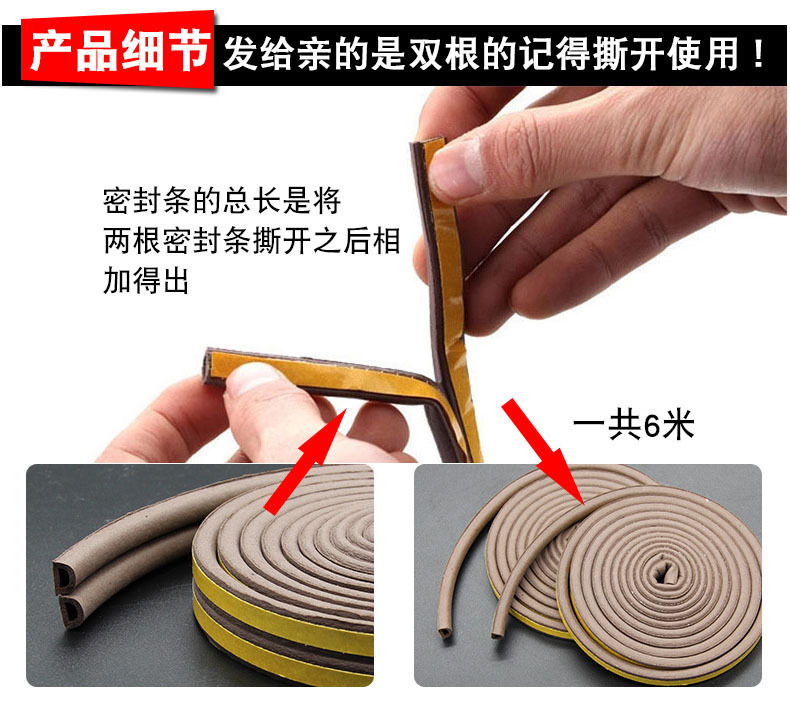 产品细节 发给亲的是双根的记得撕开使用！

密封条的总长是将两根密封条撕开之后相加得出

一共6米