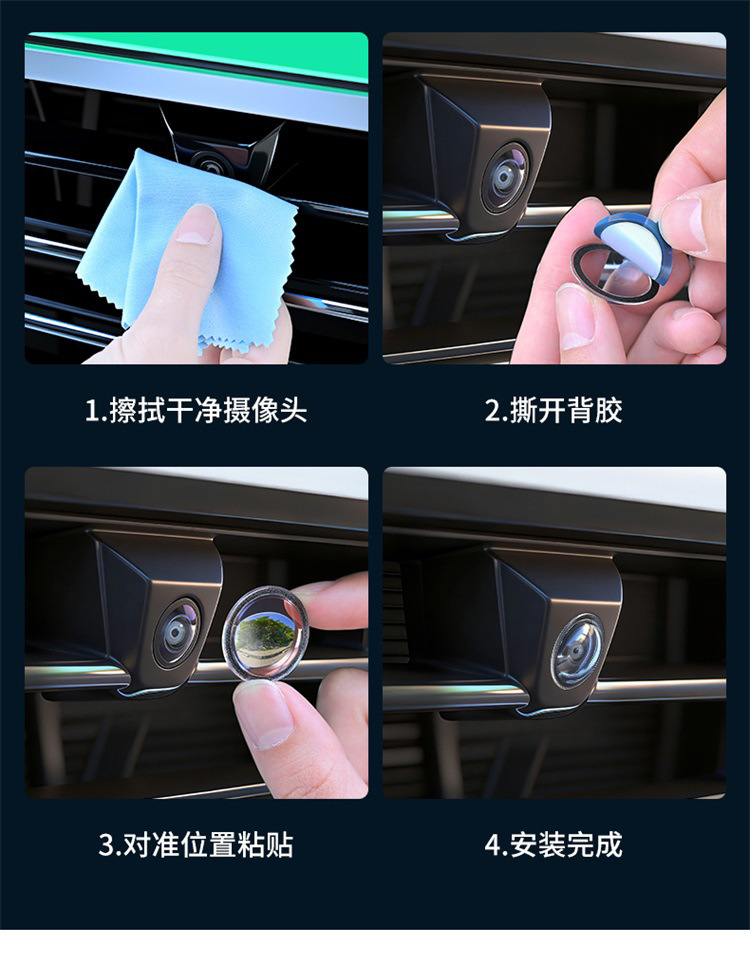 1.擦拭干净摄像头

2.撕开背胶

3.对准位置粘贴

4.安装完成