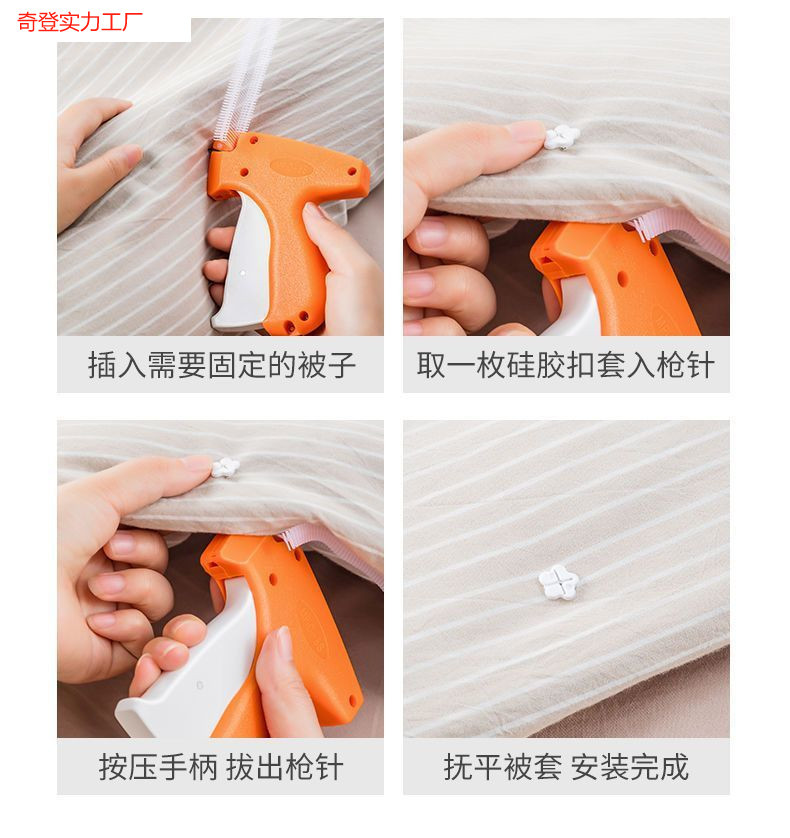 奇登实力工厂

插入需要固定的被子

取一枚硅胶扣套入枪针

按压手柄 拔出枪针

抚平被套 安装完成