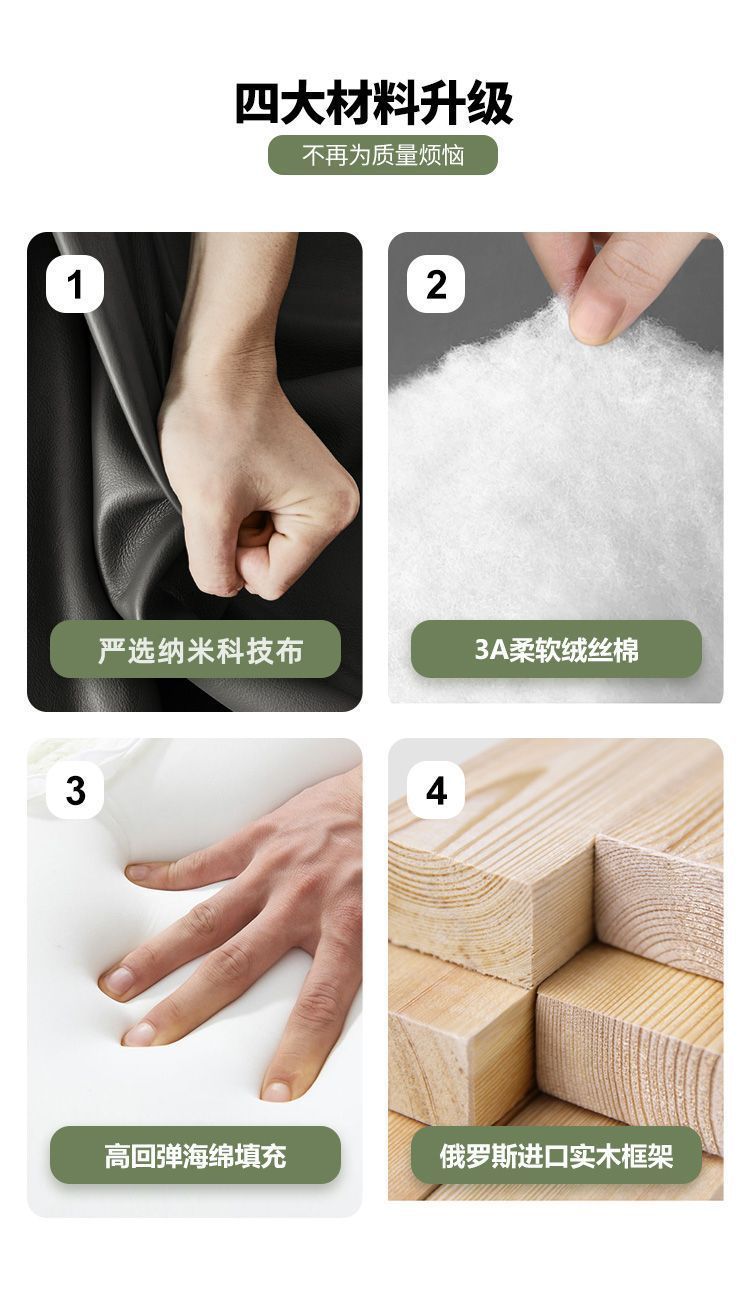 四大材料升级

不再为质量烦恼

1

严选纳米科技布

2

3A柔软绒丝棉

3

高回弹海绵填充

4

俄罗斯进口实木框架