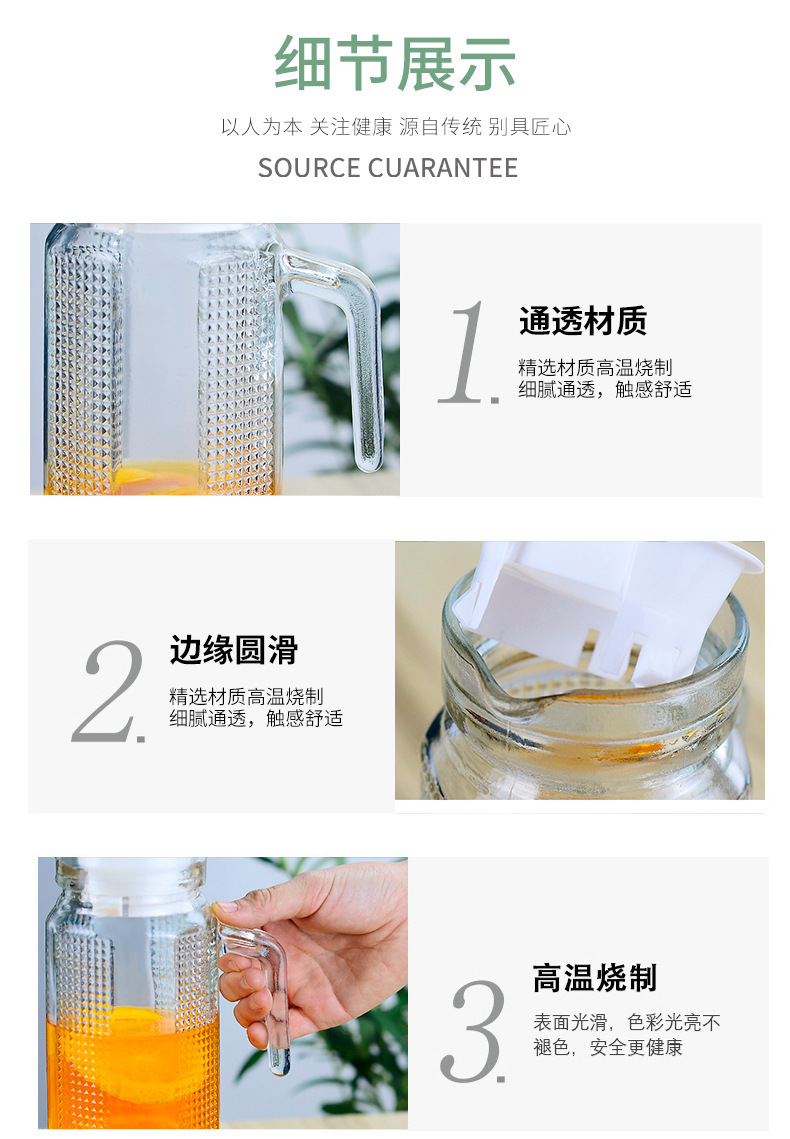 细节展示

以人为本 关注健康 源自传统 别具匠心

SOURCE CUARANTEE

1.

通透材质

精选材质高温烧制
细腻通透，触感舒适

2.

边缘圆滑

精选材质高温烧制
细腻通透，触感舒适

3.

高温烧制

表面光滑，色彩光亮不褪色，安全更健康