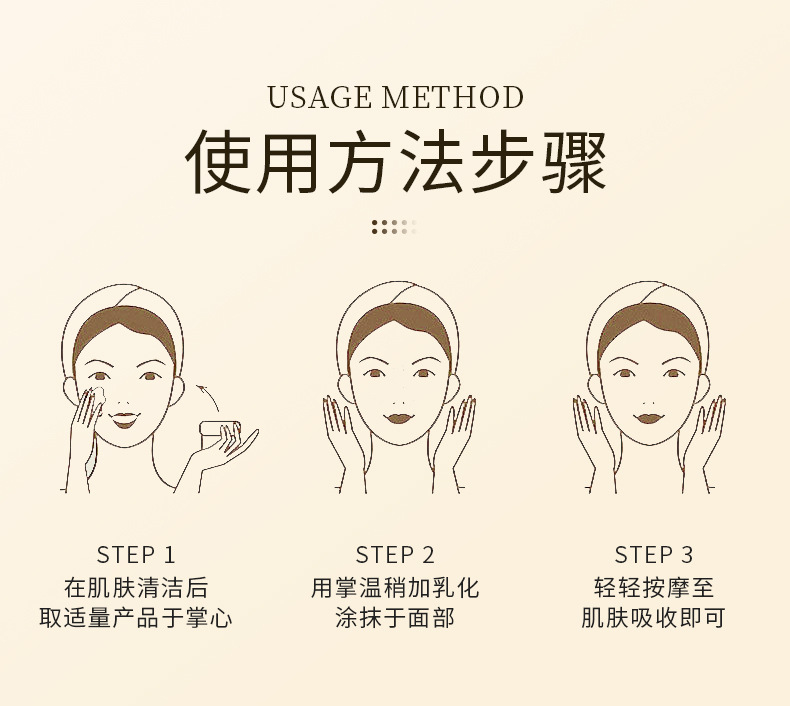 USAGE METHOD
使用方法步骤

STEP 1
在肌肤清洁后
取适量产品于掌心

STEP 2
用掌温稍加乳化
涂抹于面部

STEP 3
轻轻按摩至
肌肤吸收即可