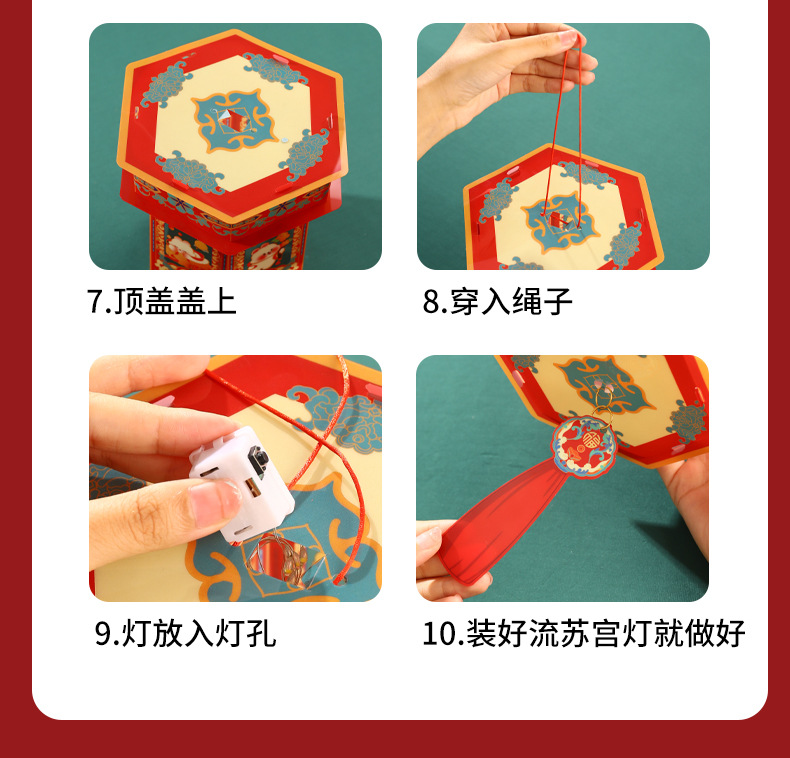 7.顶盖盖上

8.穿入绳子

9.灯放入灯孔

10.装好流苏宫灯就做好