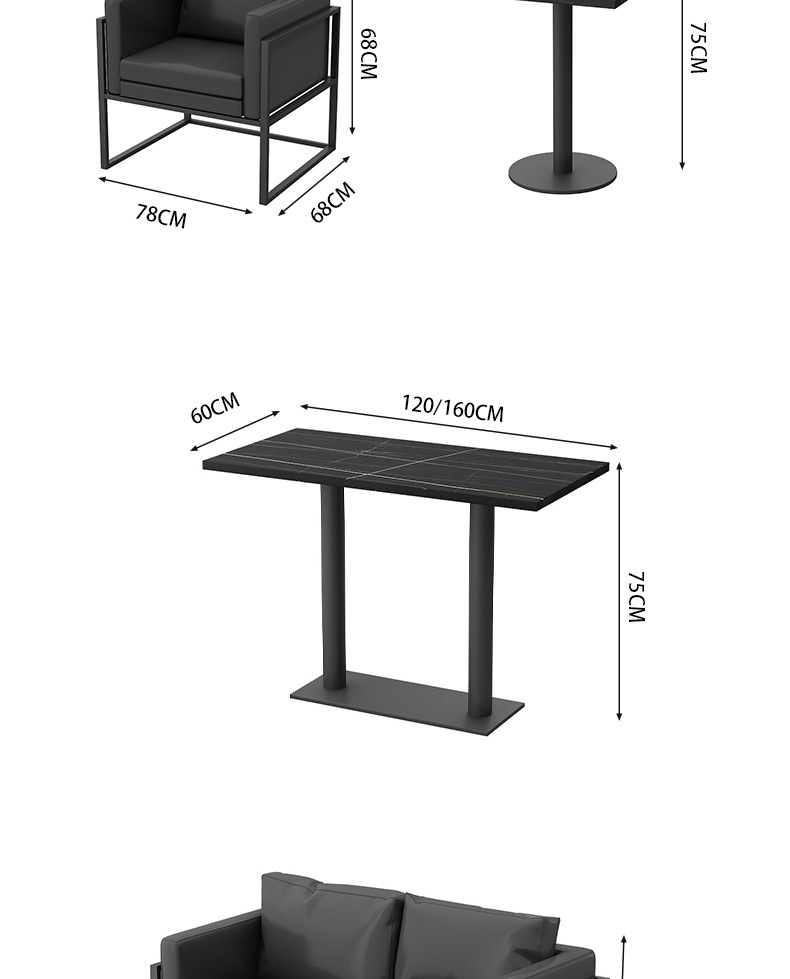 68CM

75CM

78CM

68CM

60CM

120/160CM

75CM