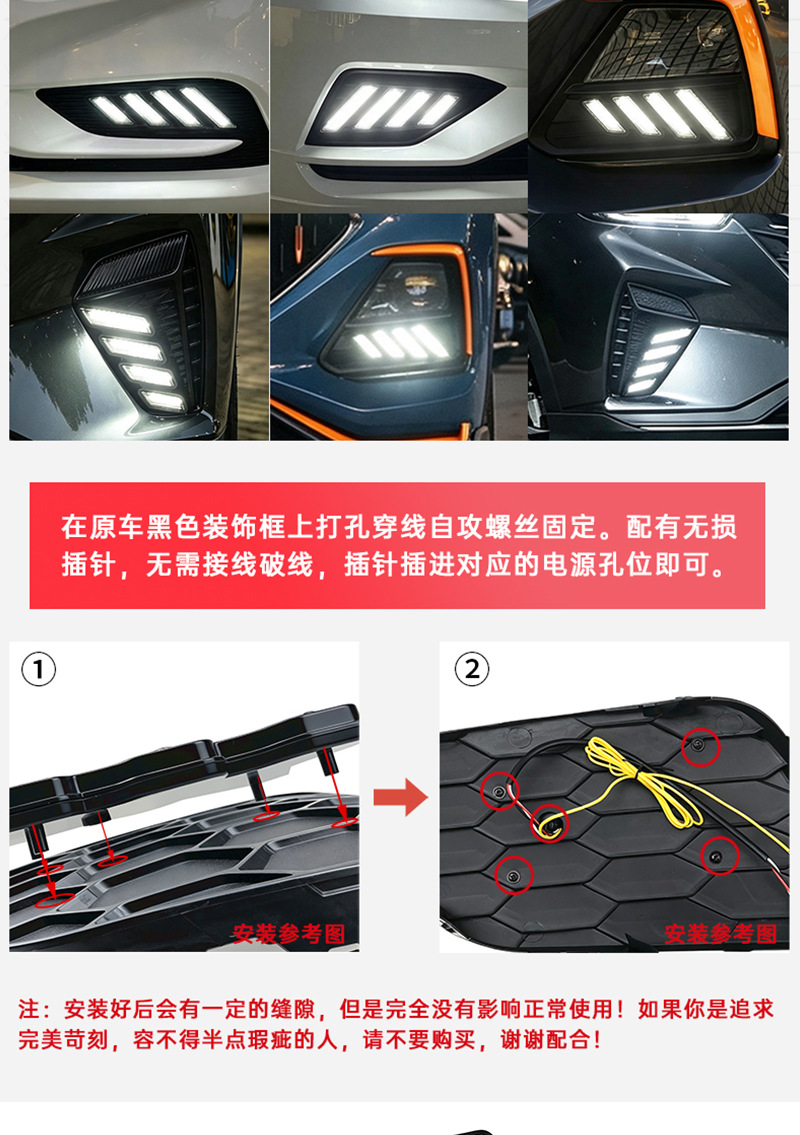 在原车黑色装饰框上打孔穿线自攻螺丝固定。配有无损插针，无需接线破线，插针插进对应的电源孔位即可。

①

安装参考图

②

安装参考图

注：安装好后会有一定的缝隙，但是完全没有影响正常使用！如果你是追求完美苛刻，容不得半点瑕疵的人，请不要购买，谢谢配合！