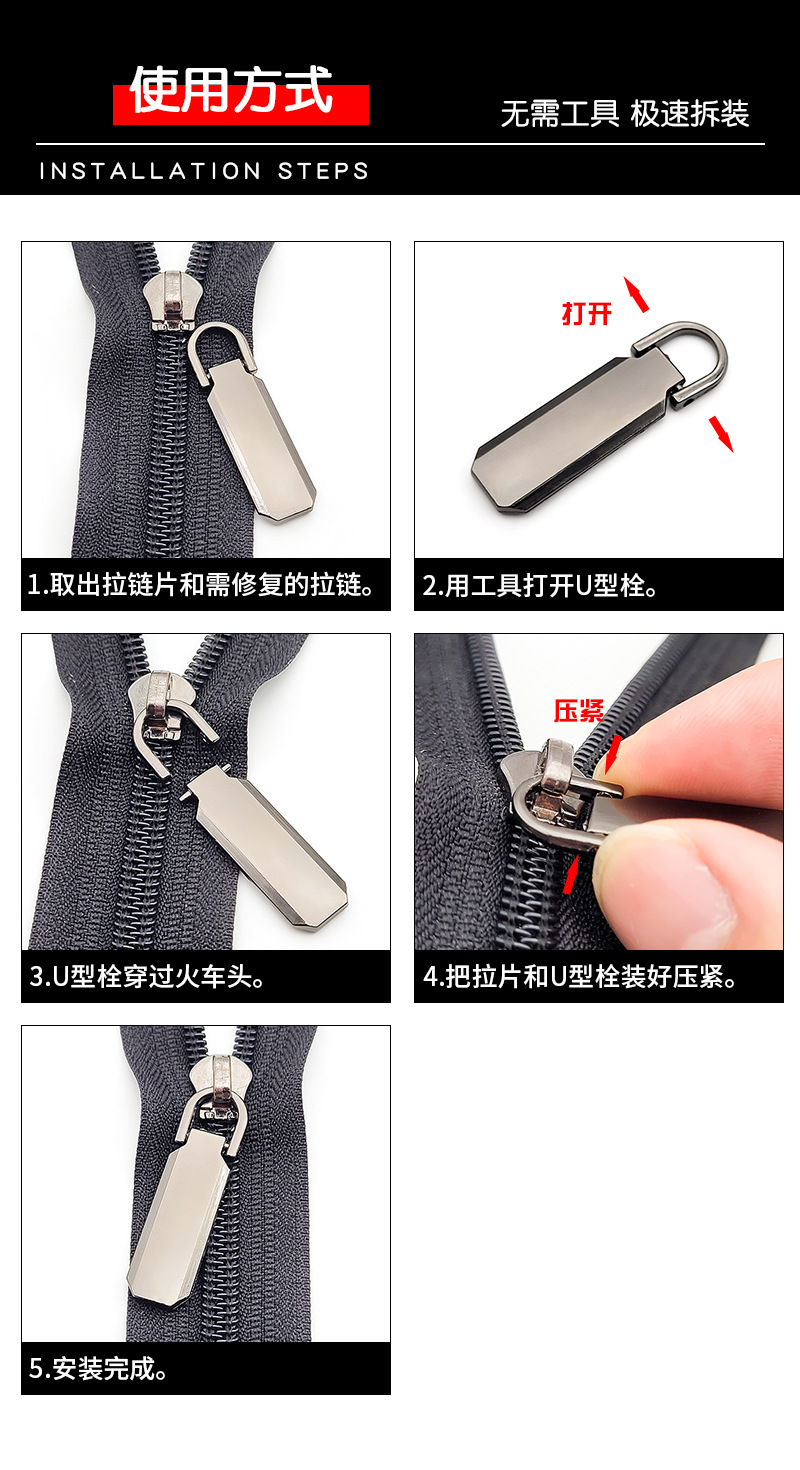 使用方式

无需工具 极速拆装

INSTALLATION STEPS

1.取出拉链片和需修复的拉链。

打开

2.用工具打开U型栓。

3.U型栓穿过火车头。

压紧

4.把拉片和U型栓装好压紧。

5.安装完成。