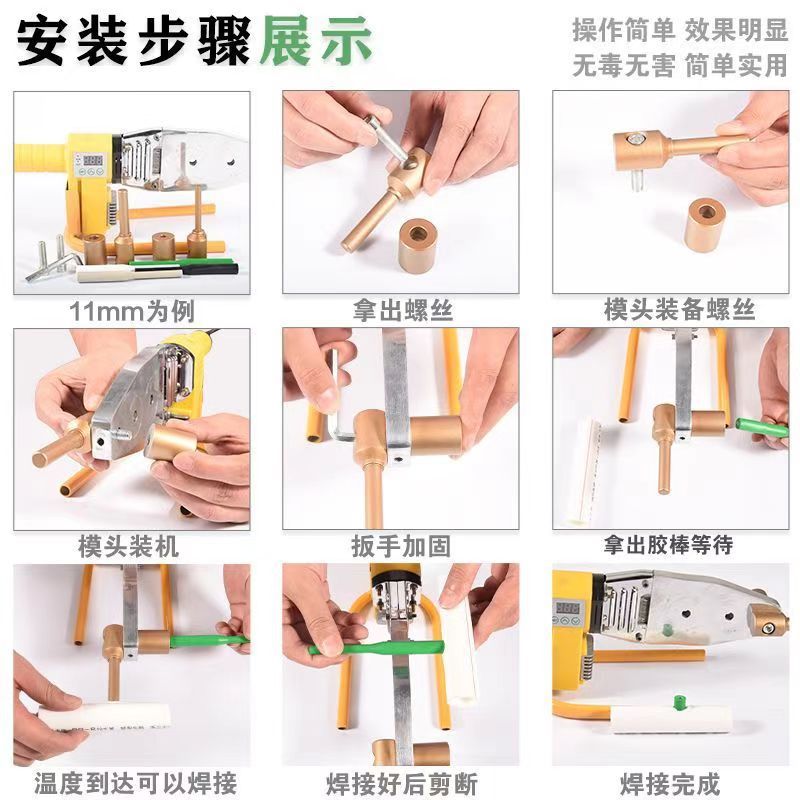 安装步骤展示

操作简单 效果明显
无毒无害 简单实用

11mm为例

拿出螺丝

模头装备螺丝

模头装机

扳手加固

拿出胶棒等待

温度到达可以焊接

焊接好后剪断

焊接完成