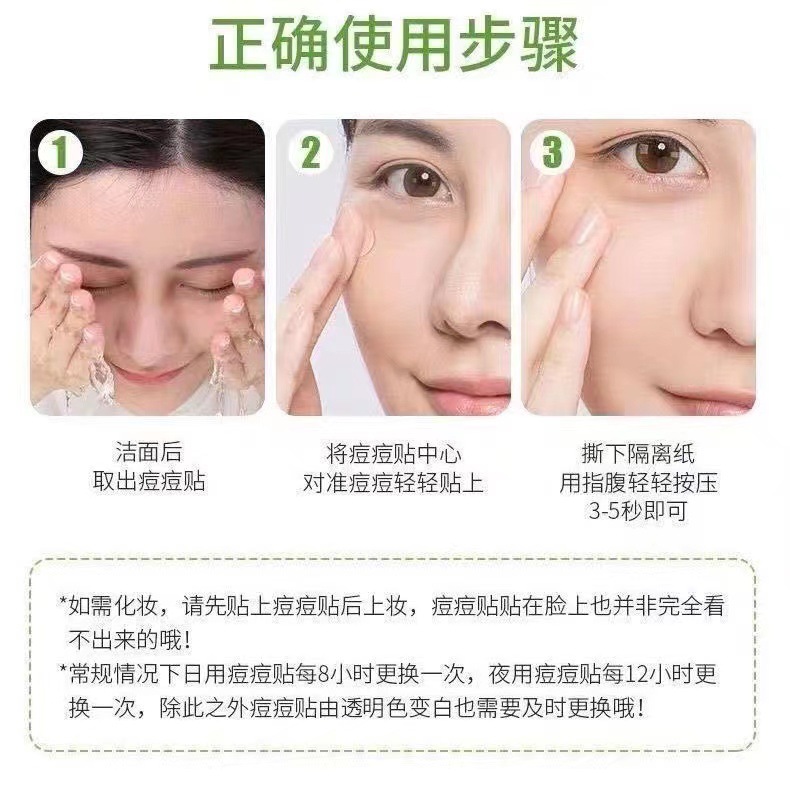 正确使用步骤

1

2

3

洁面后
取出痘痘贴

将痘痘贴中心
对准痘痘轻轻贴上

撕下隔离纸
用指腹轻轻按压
3-5秒即可

*如需化妆，请先贴上痘痘贴后上妆，痘痘贴贴在脸上也并非完全看不出来的哦！
*常规情况下日用痘痘贴每8小时更换一次，夜用痘痘贴每12小时更换一次，除此之外痘痘贴由透明色变白也需要及时更换哦！