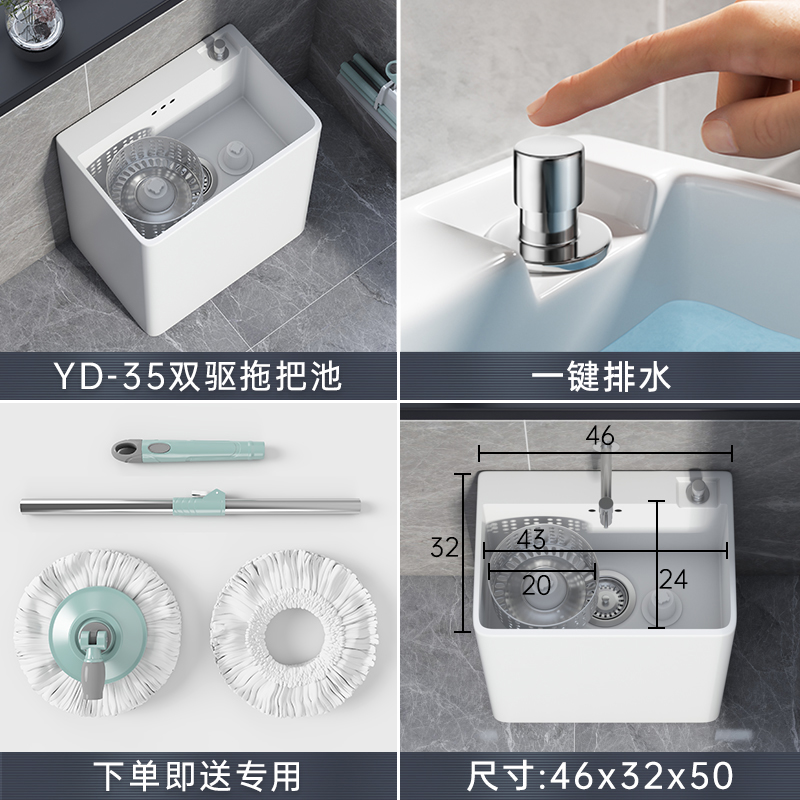 YD-35双驱拖把池

一键排水

46

32

43

20

24

下单即送专用

尺寸:46x32x50