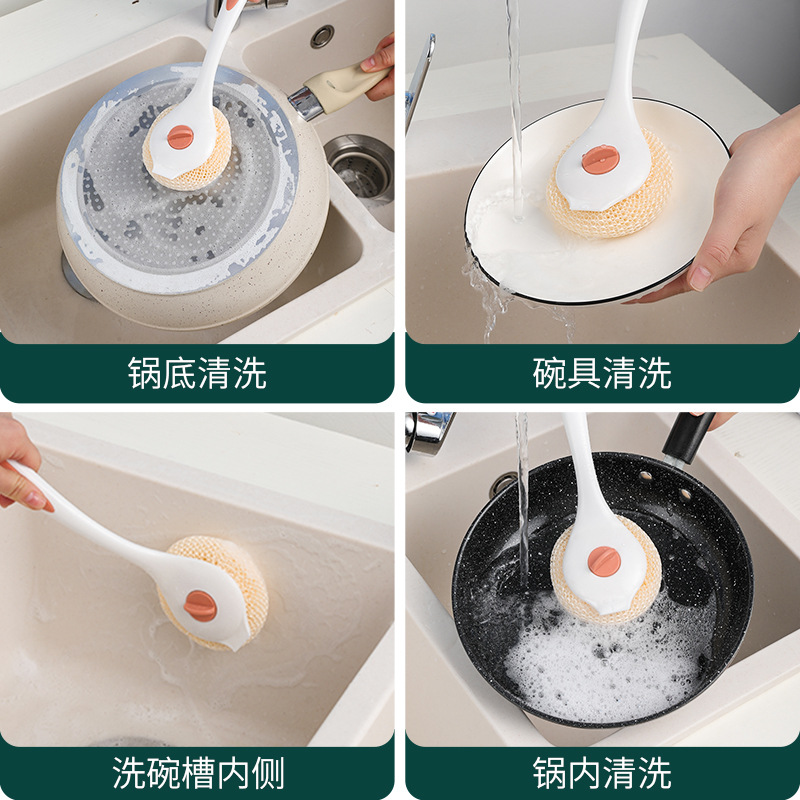 锅底清洗

碗具清洗

洗碗槽内侧

锅内清洗