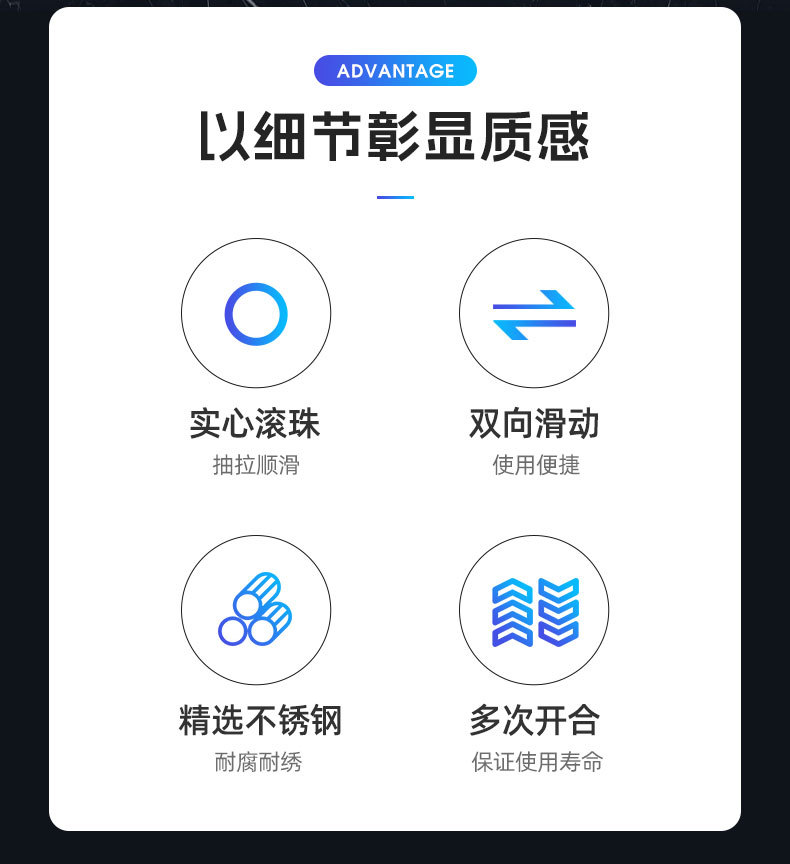 ADVANTAGE

以细节彰显质感

实心滚珠
抽拉顺滑

双向滑动
使用便捷

精选不锈钢
耐腐耐绣

多次开合
保证使用寿命