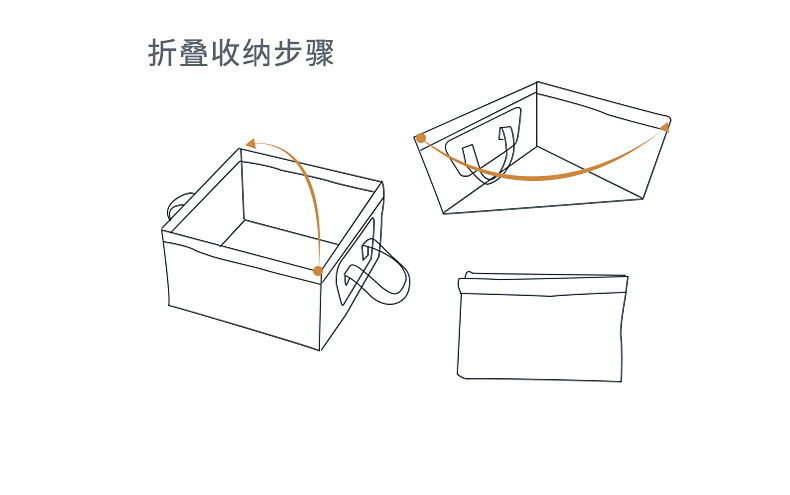 折叠收纳步骤