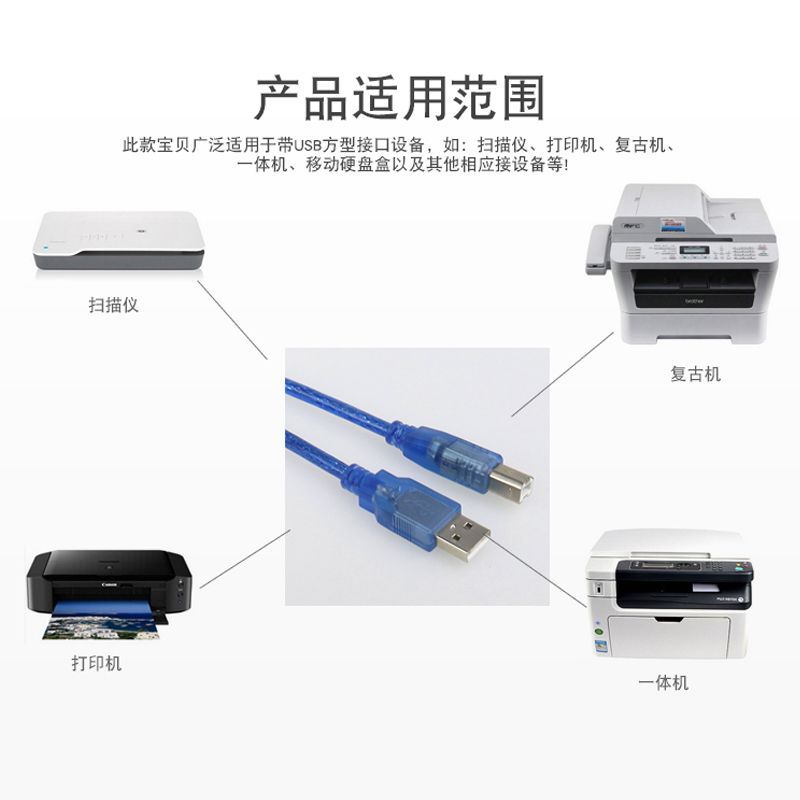 产品适用范围

此款宝贝广泛适用于带USB方型接口设备，如：扫描仪、打印机、复古机、一体机、移动硬盘盒以及其他相应接设备等!

扫描仪

复古机

打印机

一体机