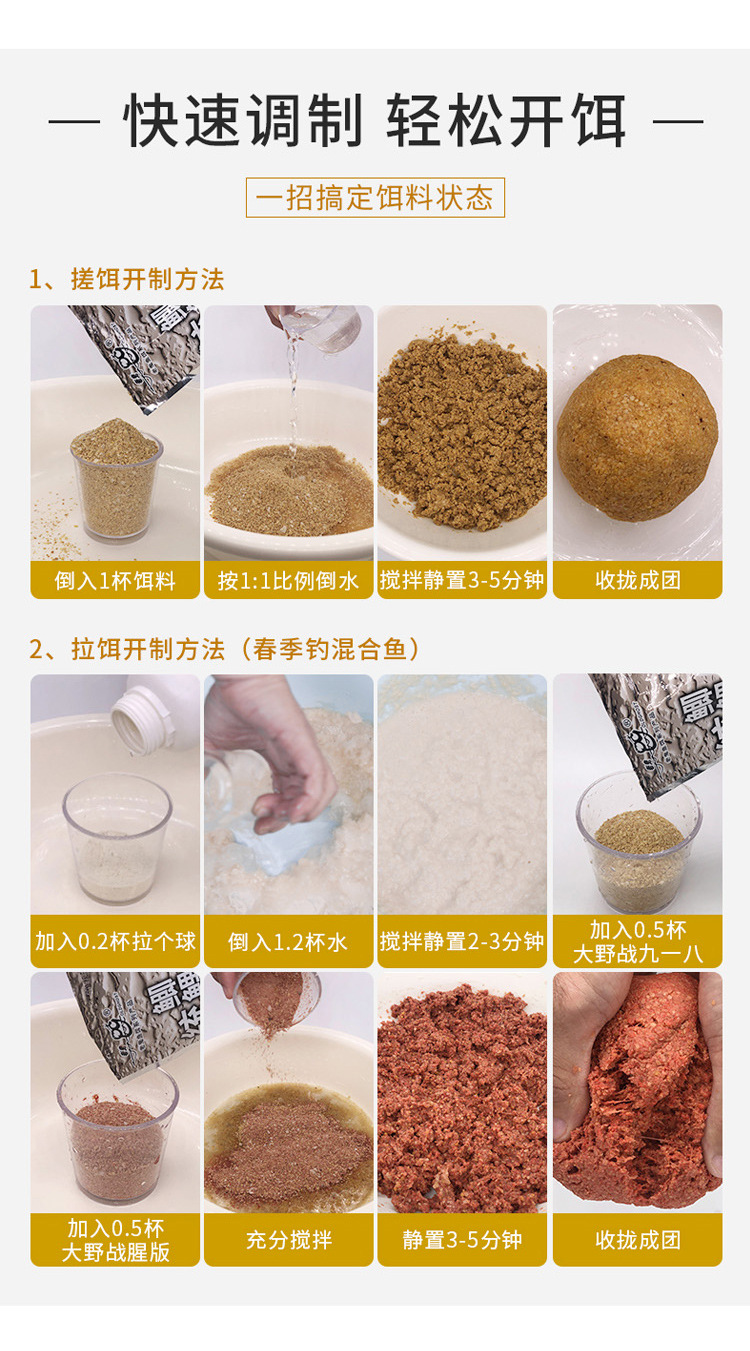 — 快速调制 轻松开饵 —

一招搞定饵料状态

1、搓饵开制方法

倒入1杯饵料

按1:1比例倒水

搅拌静置3-5分钟

收拢成团

2、拉饵开制方法（春季钓混合鱼）

加入0.2杯拉个球

倒入1.2杯水

搅拌静置2-3分钟

加入0.5杯 大野战九一八

加入0.5杯 大野战腥版

充分搅拌

静置3-5分钟

收拢成团