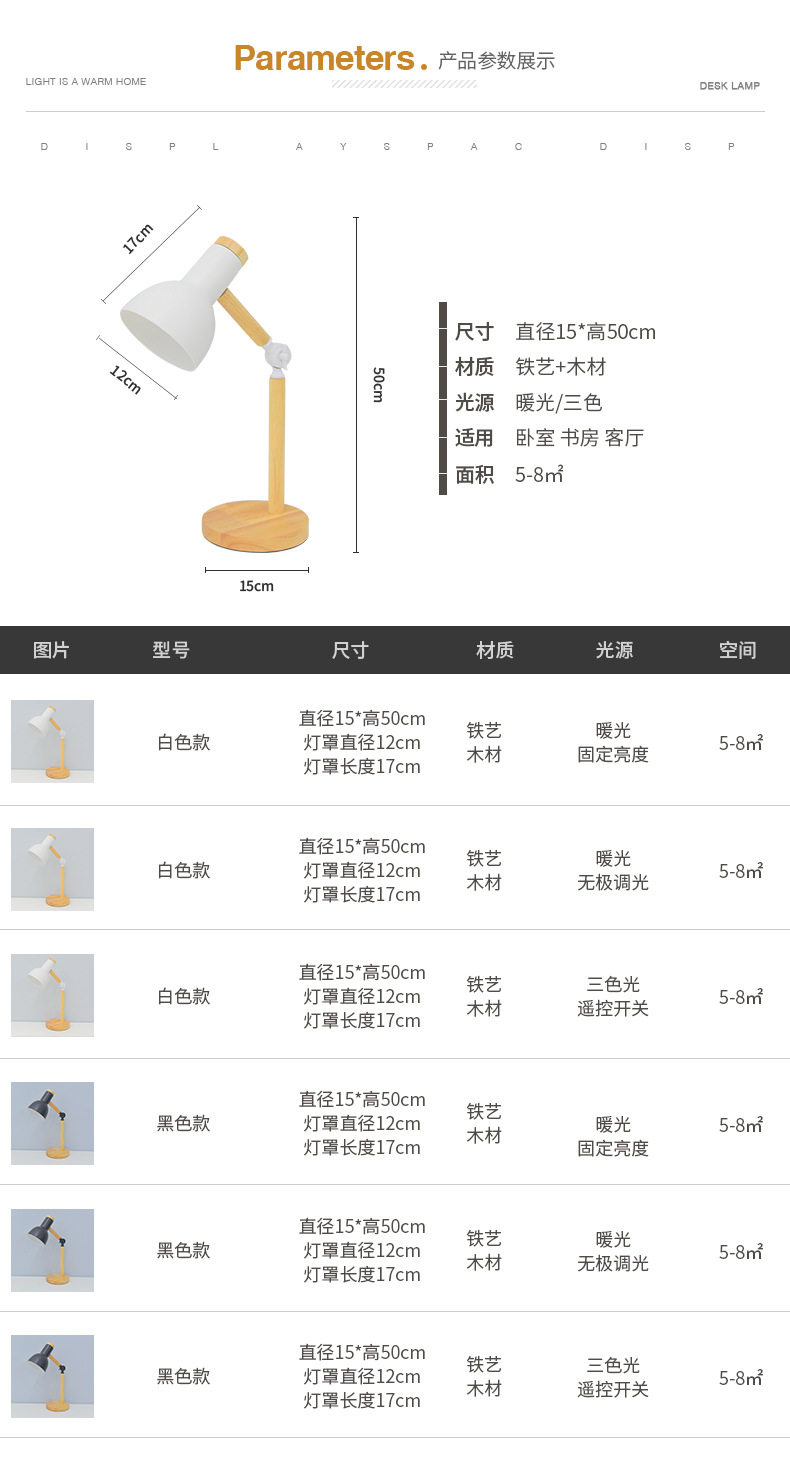 Parameters. 产品参数展示

LIGHT IS A WARM HOME

DESK LAMP

D I S P L A Y S P A C D I S P

17cm

12cm

50cm

15cm

尺寸 直径15*高50cm
材质 铁艺+木材
光源 暖光/三色
适用 卧室 书房 客厅
面积 5-8㎡

| 图片 | 型号 | 尺寸 | 材质 | 光源 | 空间 |
|---|---|---|---|---|---|
| | 白色款 | 直径15*高50cm 灯罩直径12cm 灯罩长度17cm | 铁艺 木材 | 暖光 固定亮度 | 5-8㎡ |
| | 白色款 | 直径15*高50cm 灯罩直径12cm 灯罩长度17cm | 铁艺 木材 | 暖光 无极调光 | 5-8㎡ |
| | 白色款 | 直径15*高50cm 灯罩直径12cm 灯罩长度17cm | 铁艺 木材 | 三色光 遥控开关 | 5-8㎡ |
| | 黑色款 | 直径15*高50cm 灯罩直径12cm 灯罩长度17cm | 铁艺 木材 | 暖光 固定亮度 | 5-8㎡ |
| | 黑色款 | 直径15*高50cm 灯罩直径12cm 灯罩长度17cm | 铁艺 木材 | 暖光 无极调光 | 5-8㎡ |
| | 黑色款 | 直径15*高50cm 灯罩直径12cm 灯罩长度17cm | 铁艺 木材 | 三色光 遥控开关 | 5-8㎡ |