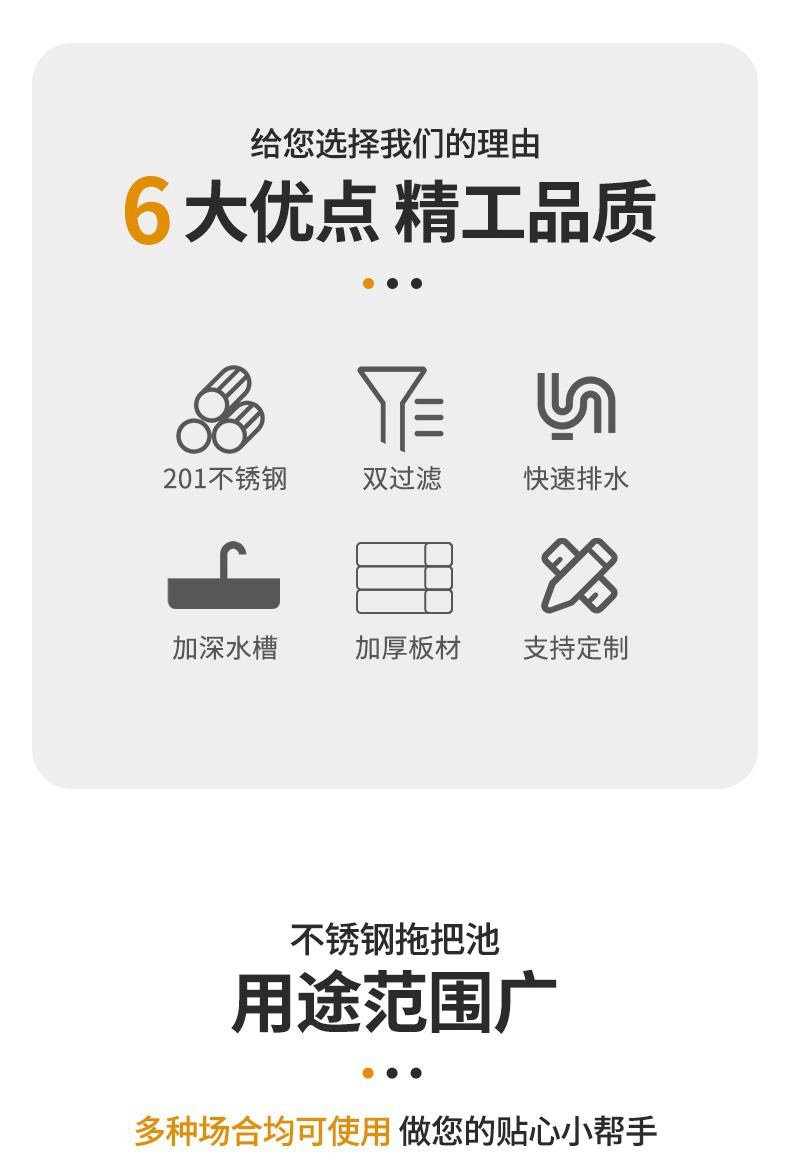 给您选择我们的理由

6大优点 精工品质

201不锈钢

双过滤

快速排水

加深水槽

加厚板材

支持定制

不锈钢拖把池

用途范围广

多种场合均可使用 做您的贴心小帮手