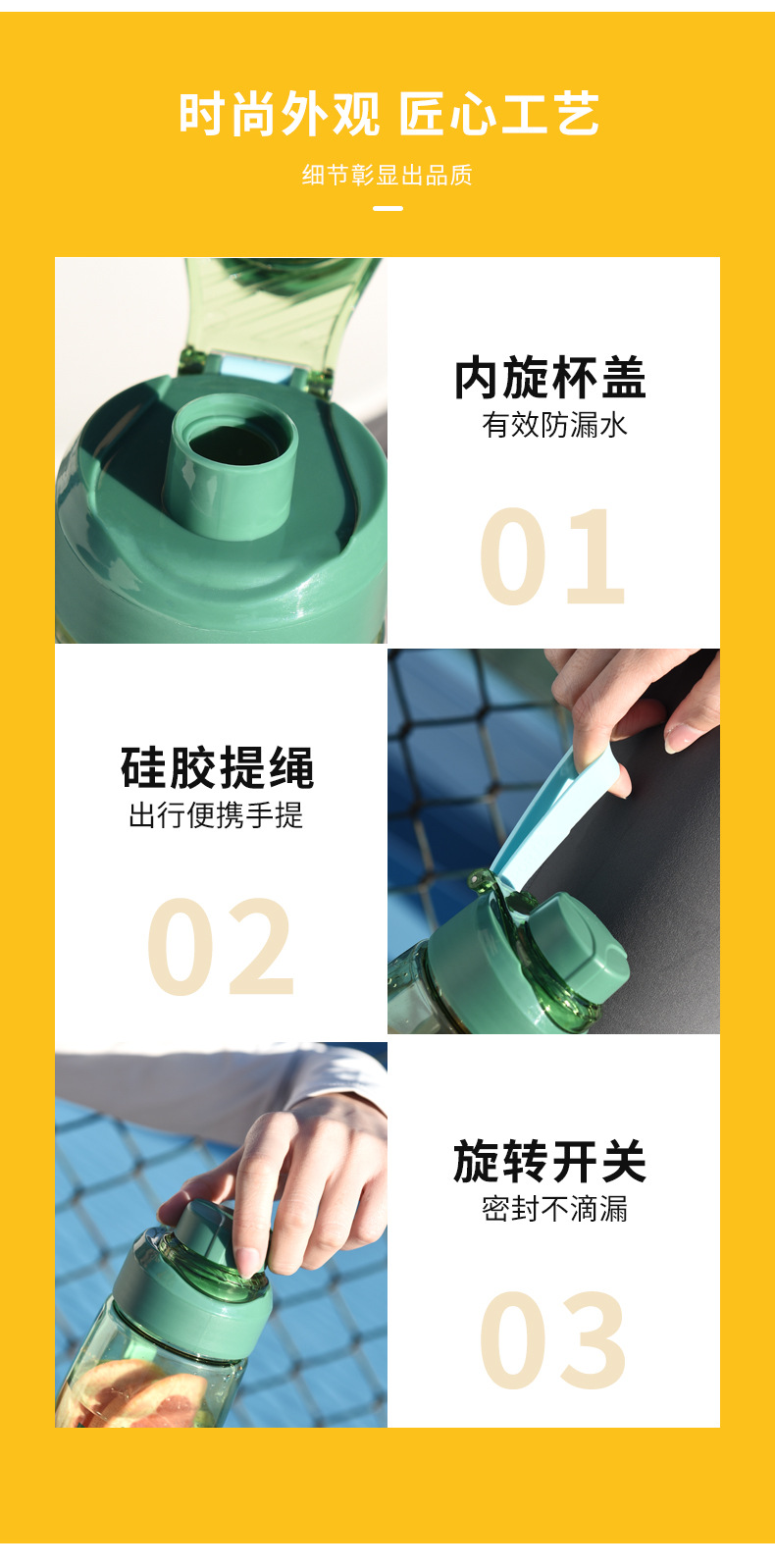 时尚外观 匠心工艺
细节彰显出品质

内旋杯盖
有效防漏水
01

硅胶提绳
出行便携手提
02

旋转开关
密封不滴漏
03