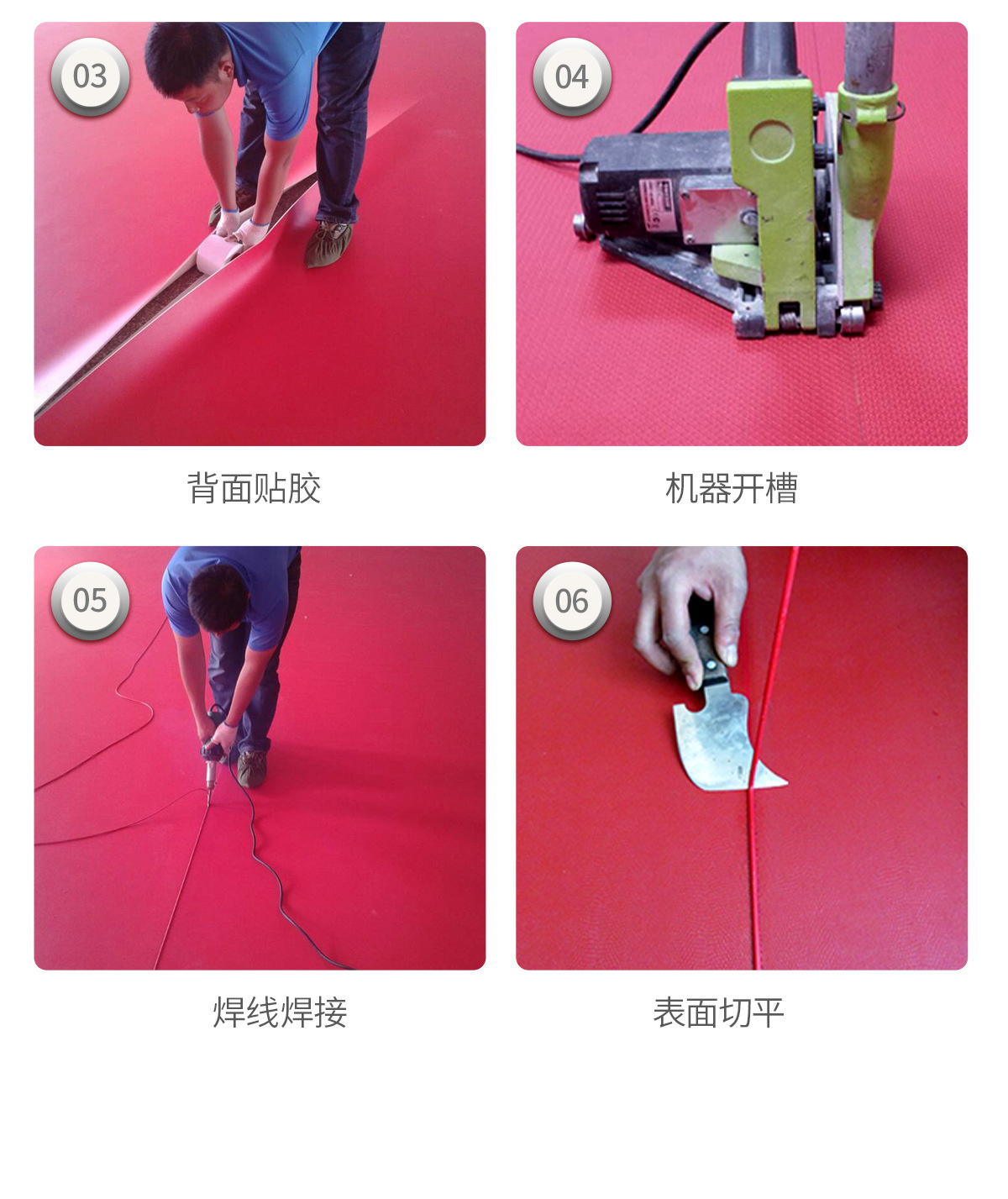 03

背面贴胶

04

机器开槽

05

焊线焊接

06

表面切平