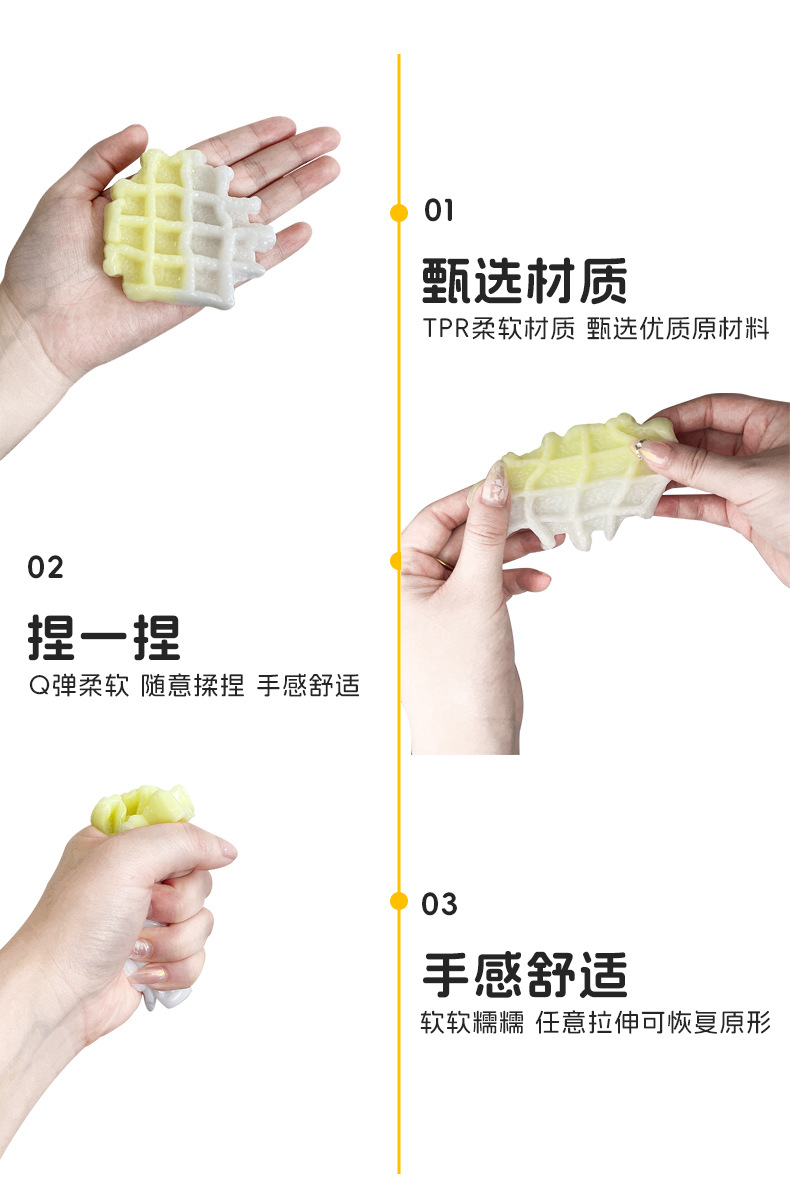 01

甄选材质

TPR柔软材质 甄选优质原材料

02

捏一捏

Q弹柔软 随意揉捏 手感舒适

03

手感舒适

软软糯糯 任意拉伸可恢复原形