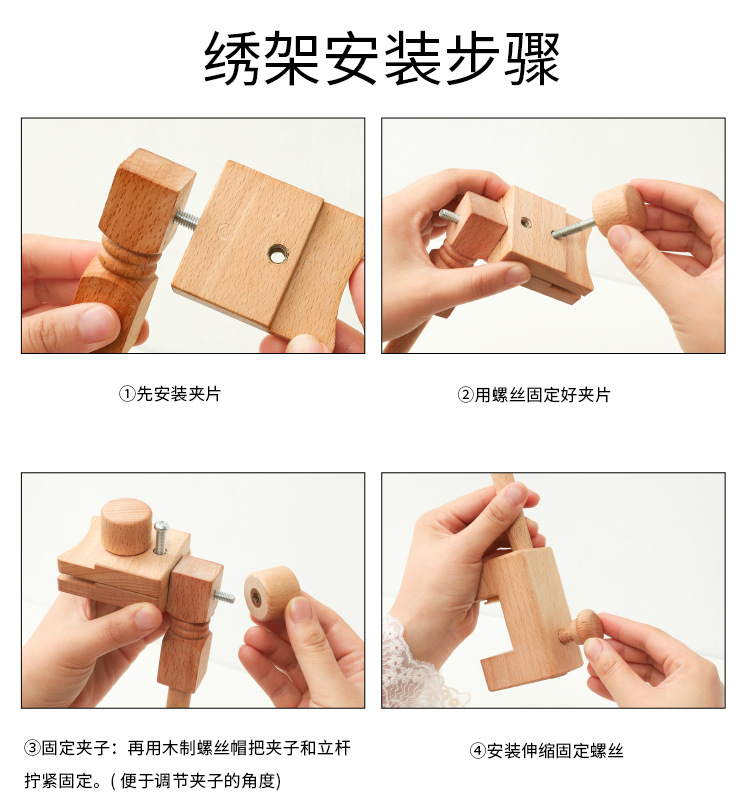 绣架安装步骤

①先安装夹片

②用螺丝固定好夹片

③固定夹子：再用木制螺丝帽把夹子和立杆拧紧固定。( 便于调节夹子的角度)

④安装伸缩固定螺丝