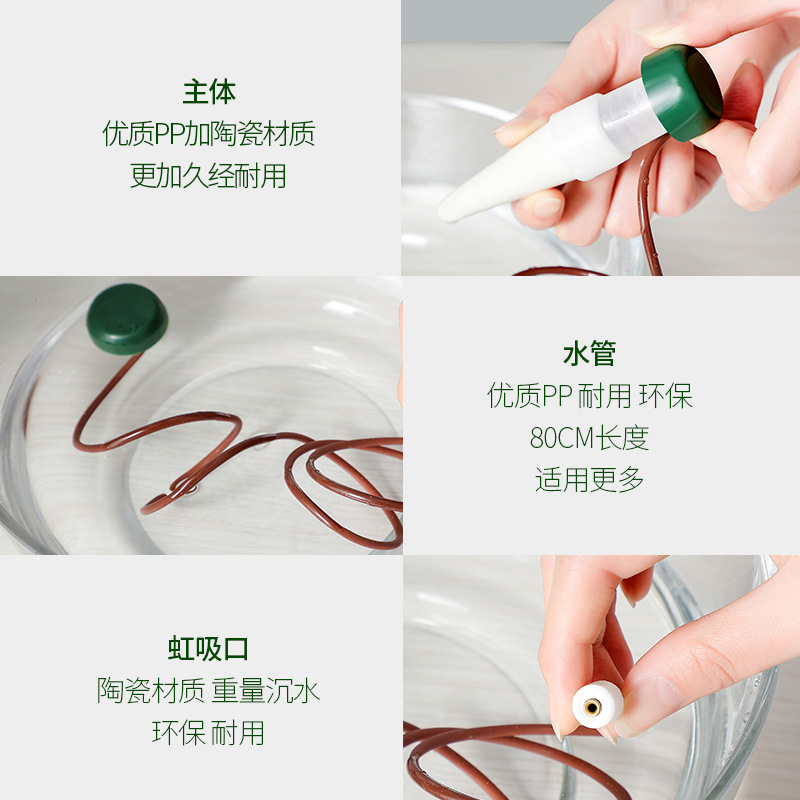 主体
优质PP加陶瓷材质
更加久经耐用

水管
优质PP 耐用 环保
80CM长度
适用更多

虹吸口
陶瓷材质 重量沉水
环保 耐用