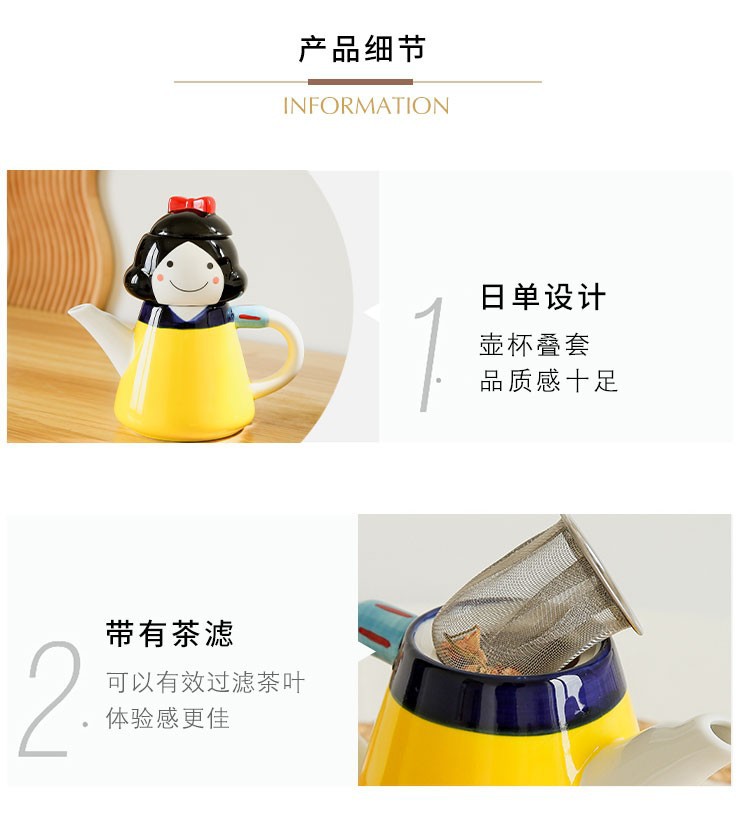 产品细节
INFORMATION

1.
日单设计
壶杯叠套
品质感十足

2.
带有茶滤
可以有效过滤茶叶
体验感更佳