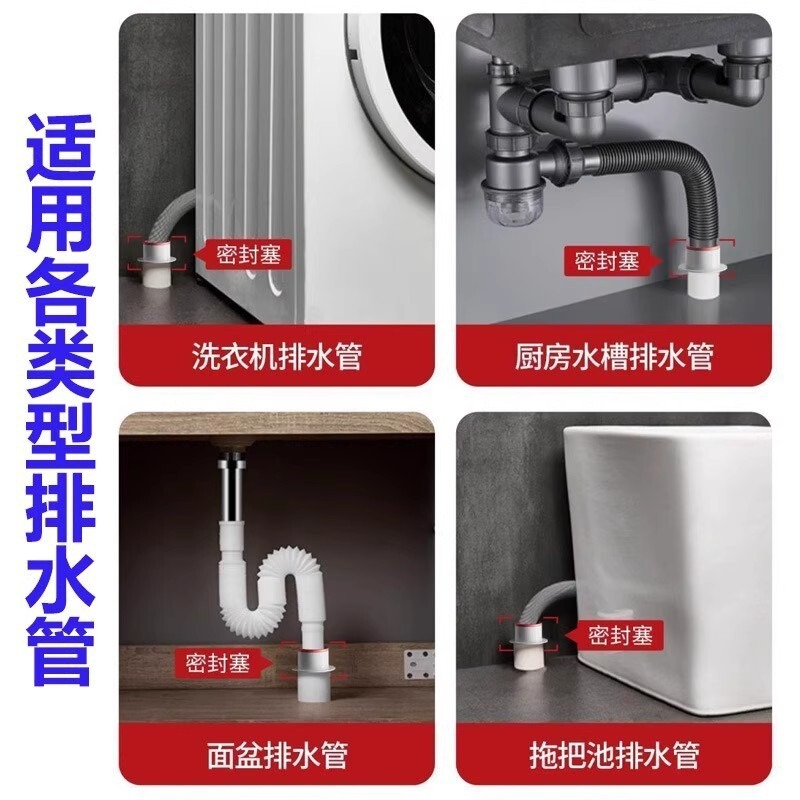 适用各类型排水管

密封塞
洗衣机排水管

密封塞
厨房水槽排水管

密封塞
面盆排水管

密封塞
拖把池排水管