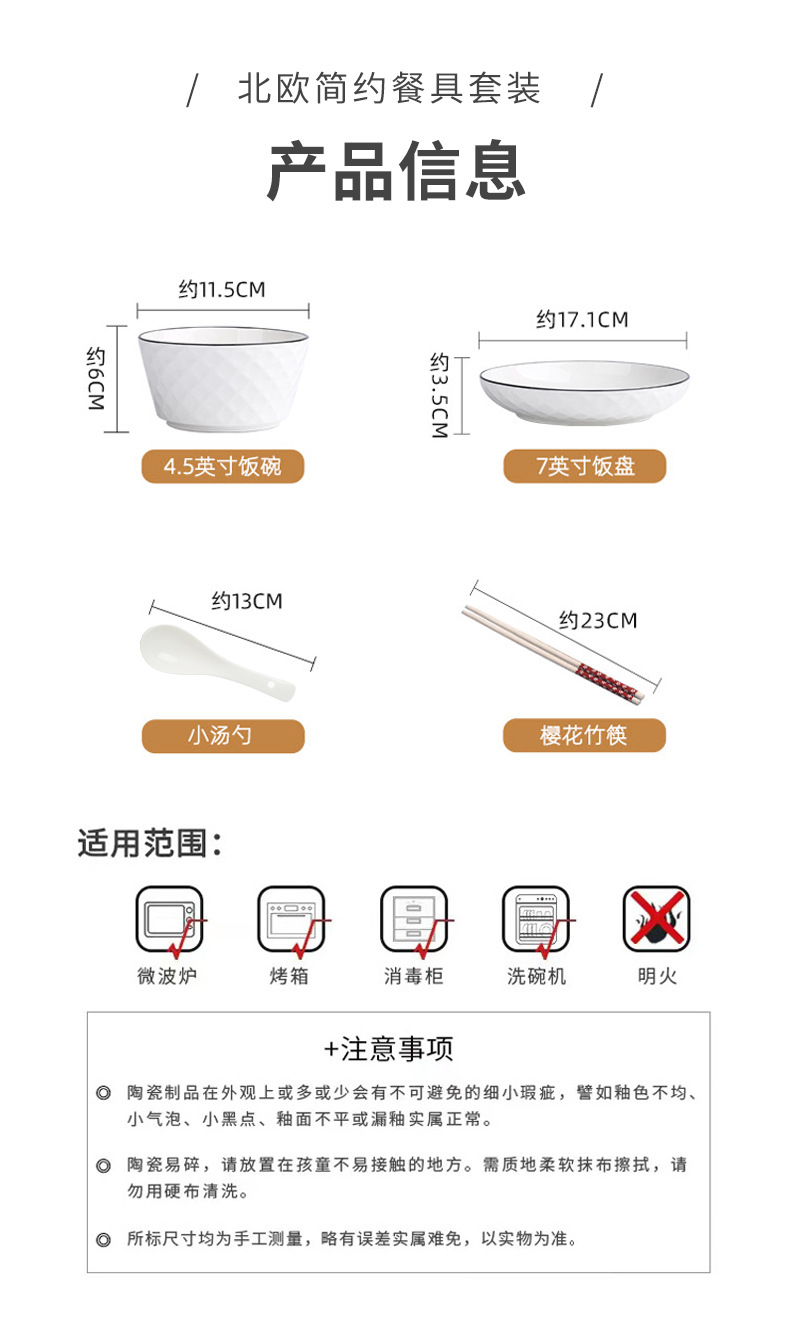 / 北欧简约餐具套装 /

产品信息

约11.5CM

约6CM

4.5英寸饭碗

约17.1CM

约3.5CM

7英寸饭盘

约13CM

小汤勺

约23CM

樱花竹筷

适用范围：

微波炉

烤箱

消毒柜

洗碗机

明火

+注意事项

◎ 陶瓷制品在外观上或多或少会有不可避免的细小瑕疵，譬如釉色不均、小气泡、小黑点、釉面不平或漏釉实属正常。

◎ 陶瓷易碎，请放置在孩童不易接触的地方。需质地柔软抹布擦拭，请勿用硬布清洗。

◎ 所标尺寸均为手工测量，略有误差实属难免，以实物为准。