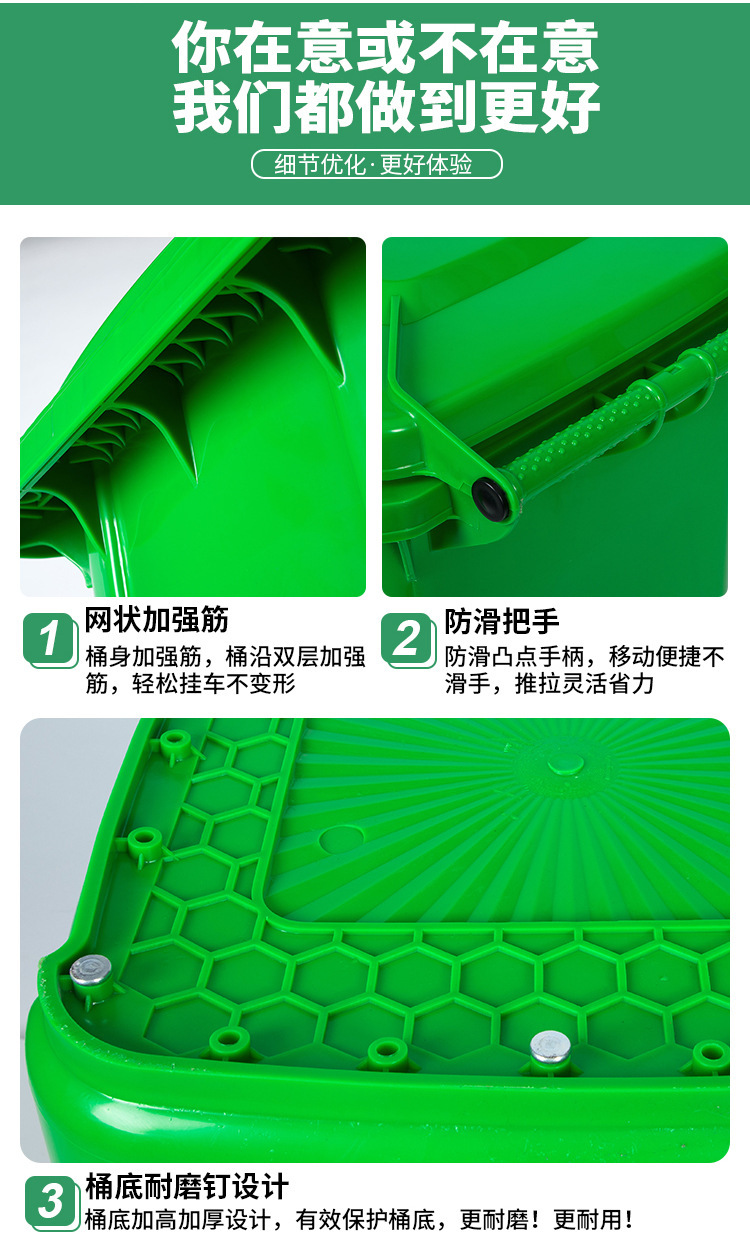 你在意或不在意
我们都做到更好

细节优化·更好体验

1 网状加强筋
桶身加强筋，桶沿双层加强筋，轻松挂车不变形

2 防滑把手
防滑凸点手柄，移动便捷不滑手，推拉灵活省力

3 桶底耐磨钉设计
桶底加高加厚设计，有效保护桶底，更耐磨！更耐用！