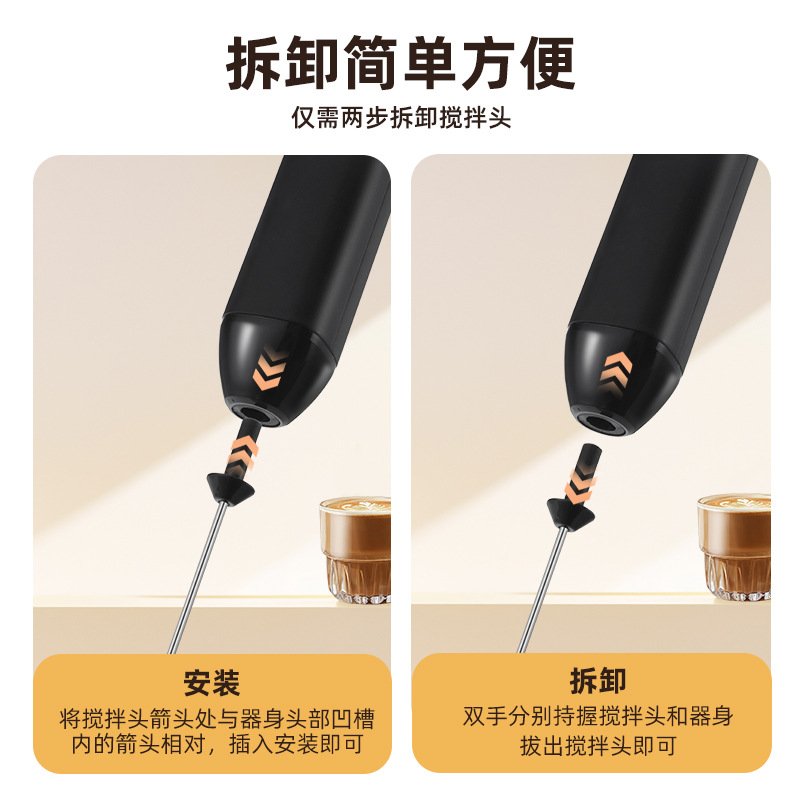 拆卸简单方便

仅需两步拆卸搅拌头

安装

将搅拌头箭头处与器身头部凹槽内的箭头相对，插入安装即可

拆卸

双手分别持握搅拌头和器身拔出搅拌头即可