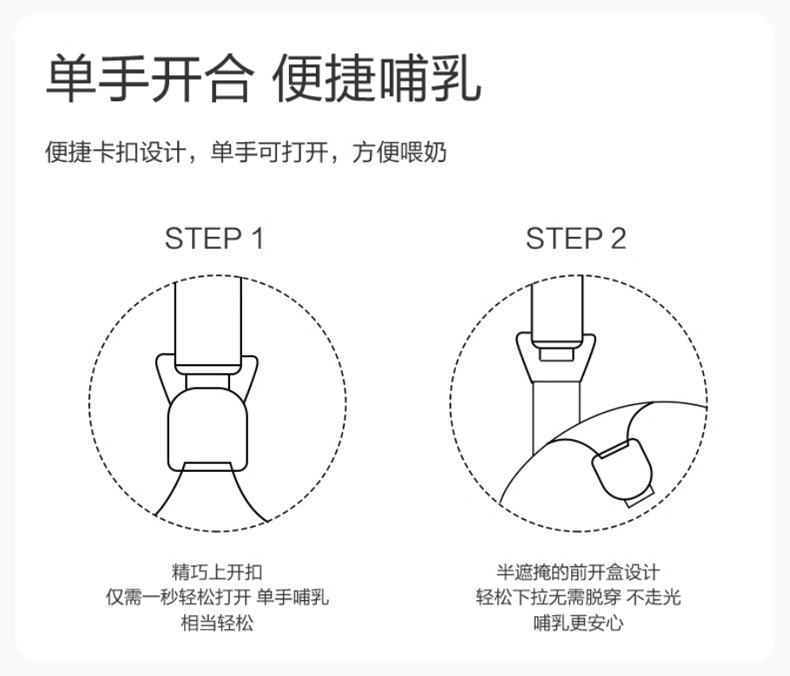 单手开合 便捷哺乳

便捷卡扣设计，单手可打开，方便喂奶

STEP 1

精巧上开扣
仅需一秒轻松打开 单手哺乳
相当轻松

STEP 2

半遮掩的前开盒设计
轻松下拉无需脱穿 不走光
哺乳更安心