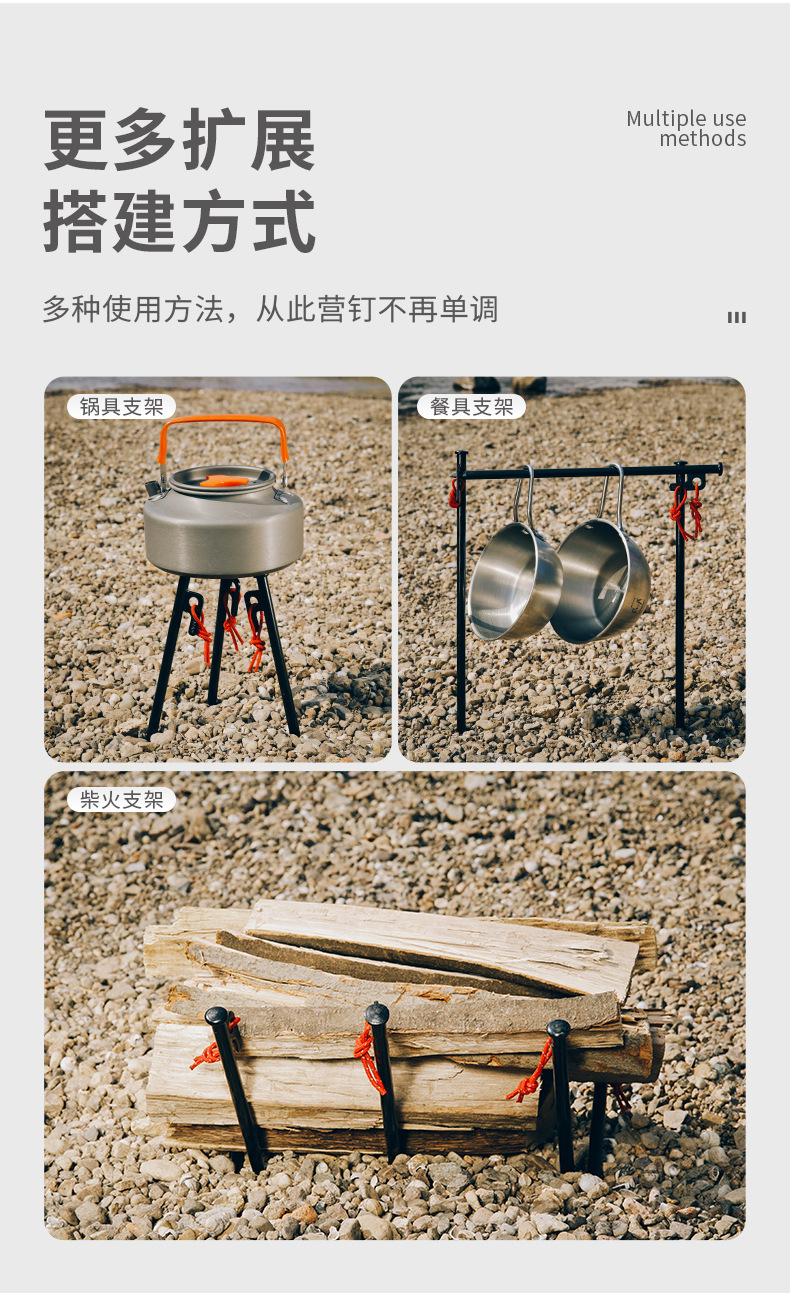 更多扩展
搭建方式

Multiple use methods

多种使用方法，从此营钉不再单调

锅具支架

餐具支架

柴火支架