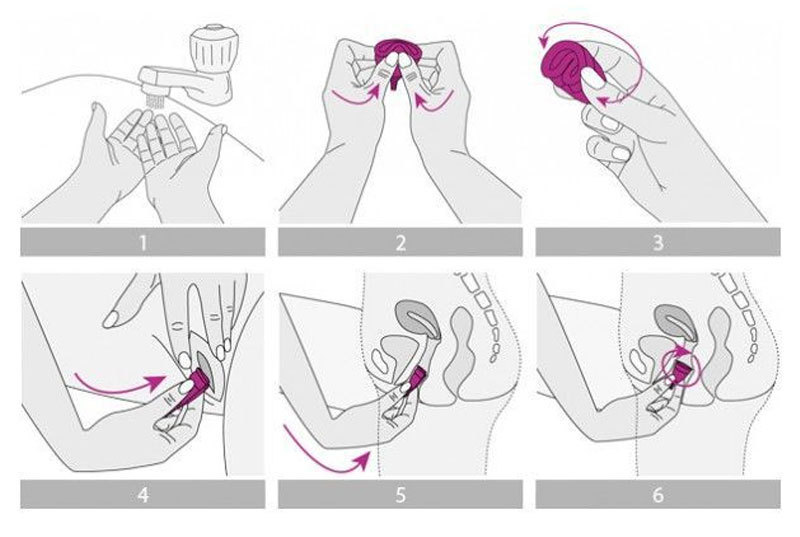 1

2

3

4

5

6